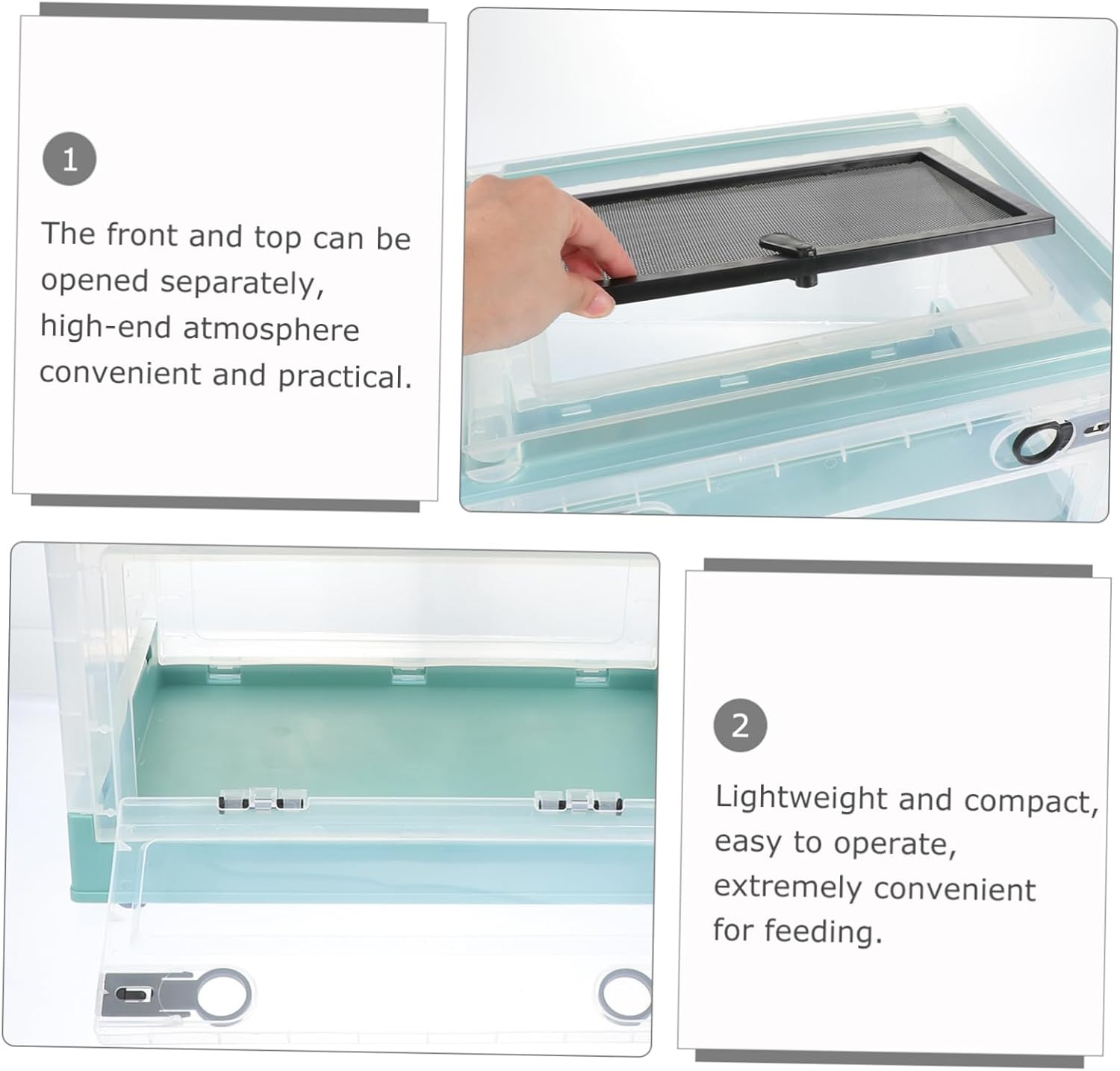 1

The front and top can be opened separately, high-end atmosphere convenient and practical.

2

Lightweight and compact, easy to operate, extremely convenient for feeding.