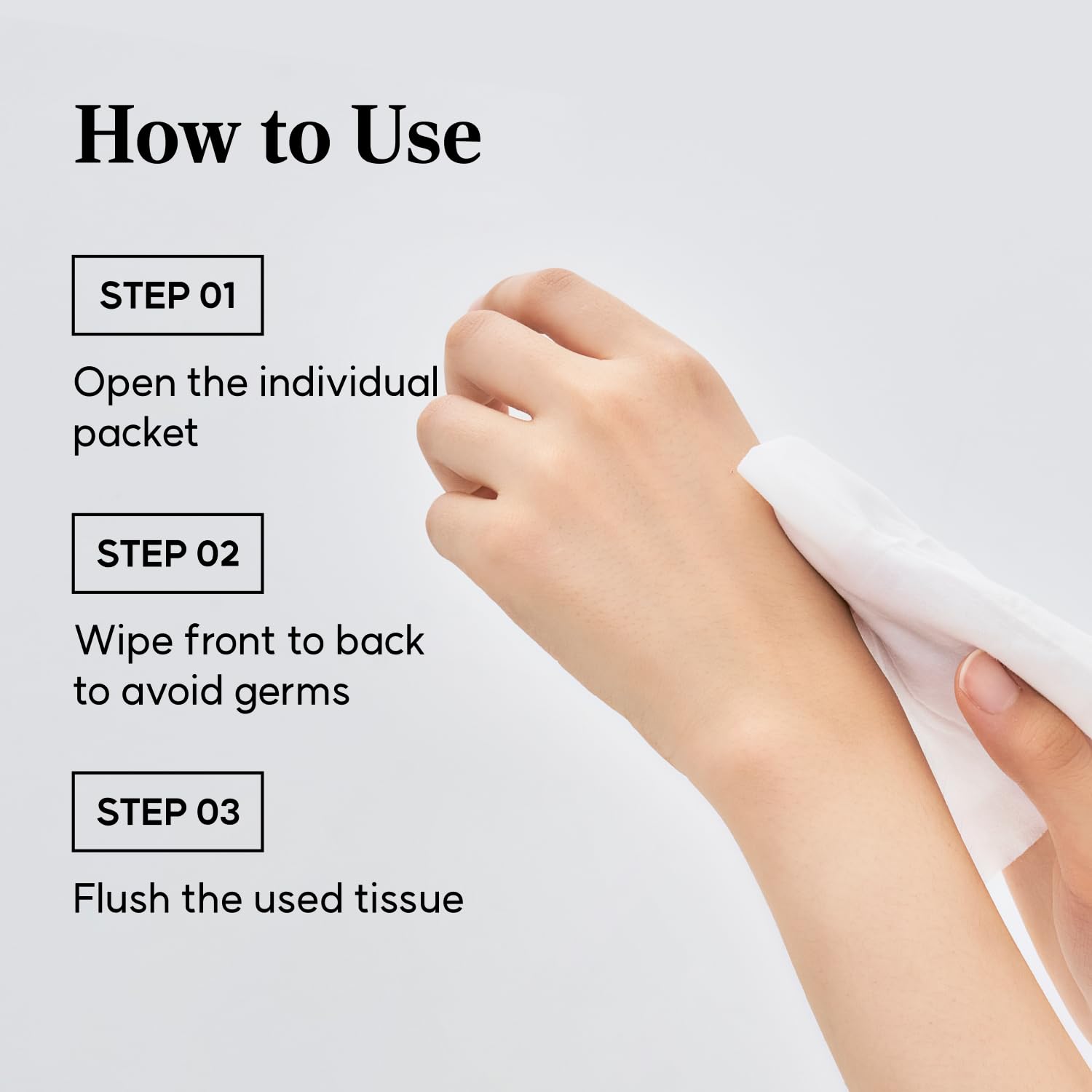 How to Use

STEP 01

Open the individual packet

STEP 02

Wipe front to back to avoid germs

STEP 03

Flush the used tissue