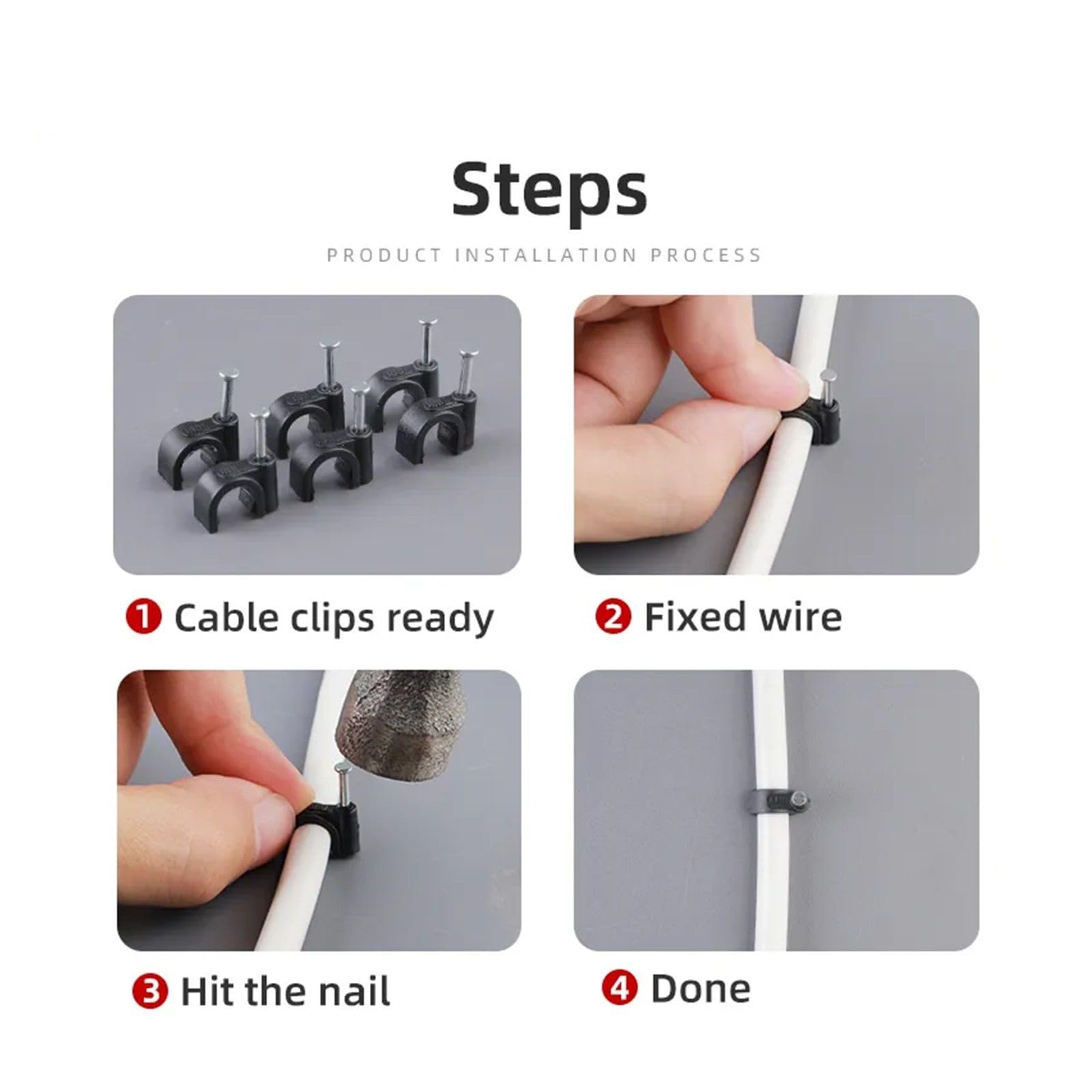 Steps

PRODUCT INSTALLATION PROCESS

1 Cable clips ready

2 Fixed wire

3 Hit the nail

4 Done