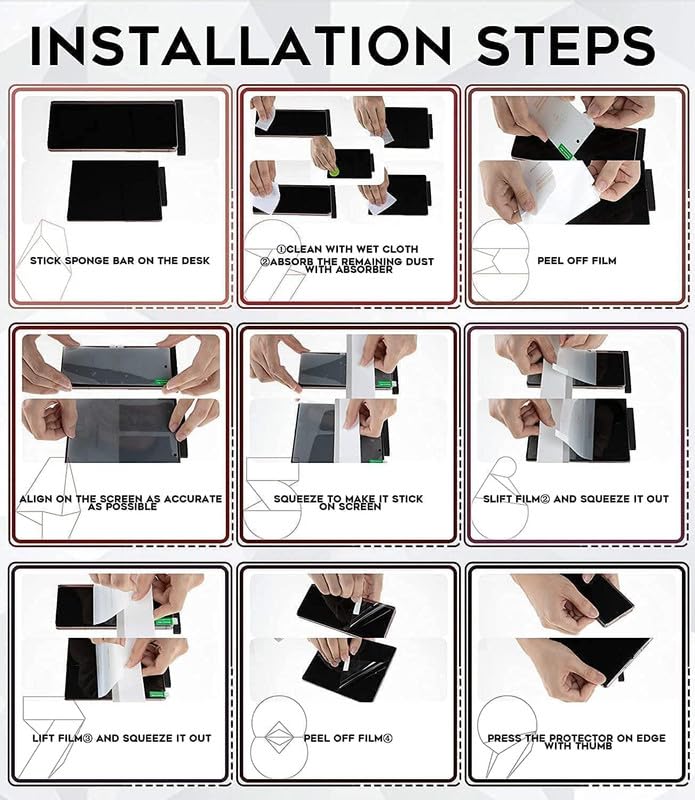 INSTALLATION STEPS

STICK SPONGE BAR ON THE DESK

①CLEAN WITH WET CLOTH
②ABSORB THE REMAINING DUST WITH ABSORBER

PEEL OFF FILM

ALIGN ON THE SCREEN AS ACCURATE AS POSSIBLE

SQUEEZE TO MAKE IT STICK ON SCREEN

SLIFT FILM② AND SQUEEZE IT OUT

LIFT FILM③ AND SQUEEZE IT OUT

PEEL OFF FILM④

PRESS THE PROTECTOR ON EDGE WITH THUMB