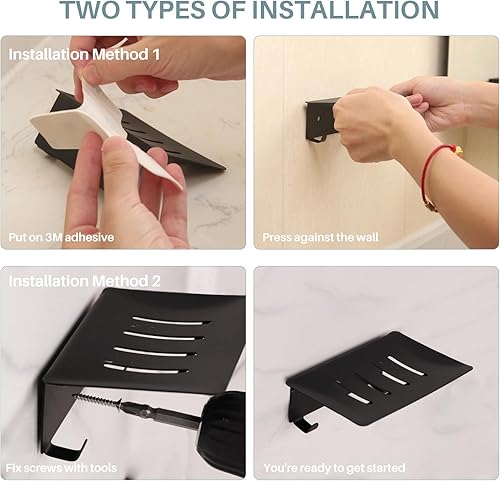 TWO TYPES OF INSTALLATION

Installation Method 1

Put on 3M adhesive

Press against the wall

Installation Method 2

Fix screws with tools

You're ready to get started