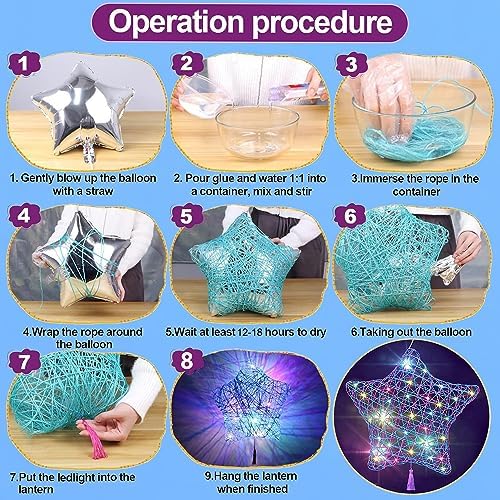 Operation procedure

1

1. Gently blow up the balloon with a straw

2

2. Pour glue and water 1:1 into a container, mix and stir

3

3.Immerse the rope in the container

4

4.Wrap the rope around the balloon

5

5.Wait at least 12-18 hours to dry

6

6.Taking out the balloon

7

7.Put the ledlight into the lantern

8

9.Hang the lantern when finished