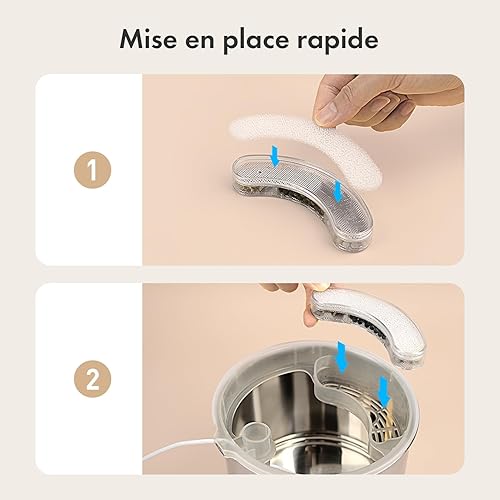 Mise en place rapide

1

2