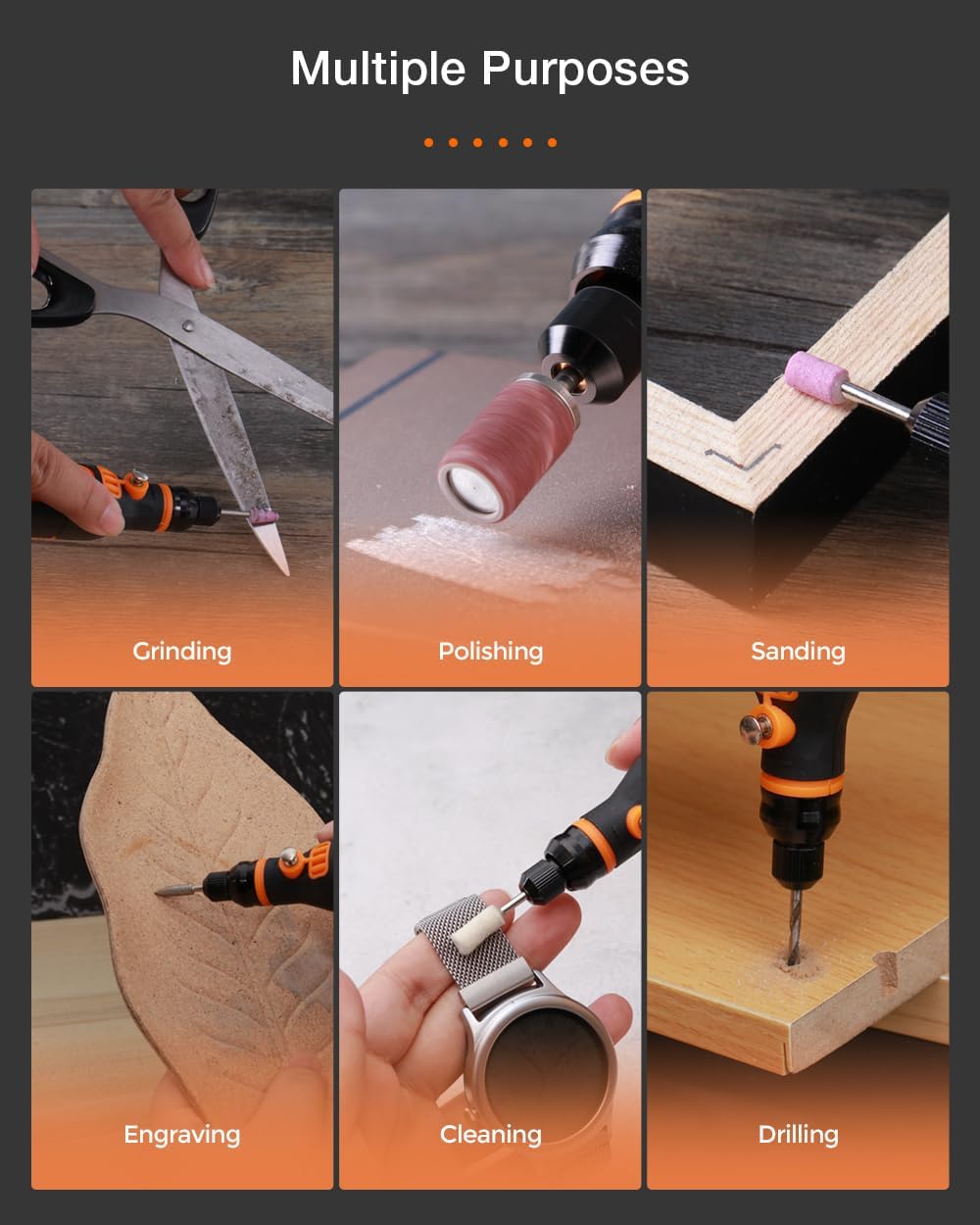 Multiple Purposes

Grinding

Polishing

Sanding

Engraving

Cleaning

Drilling