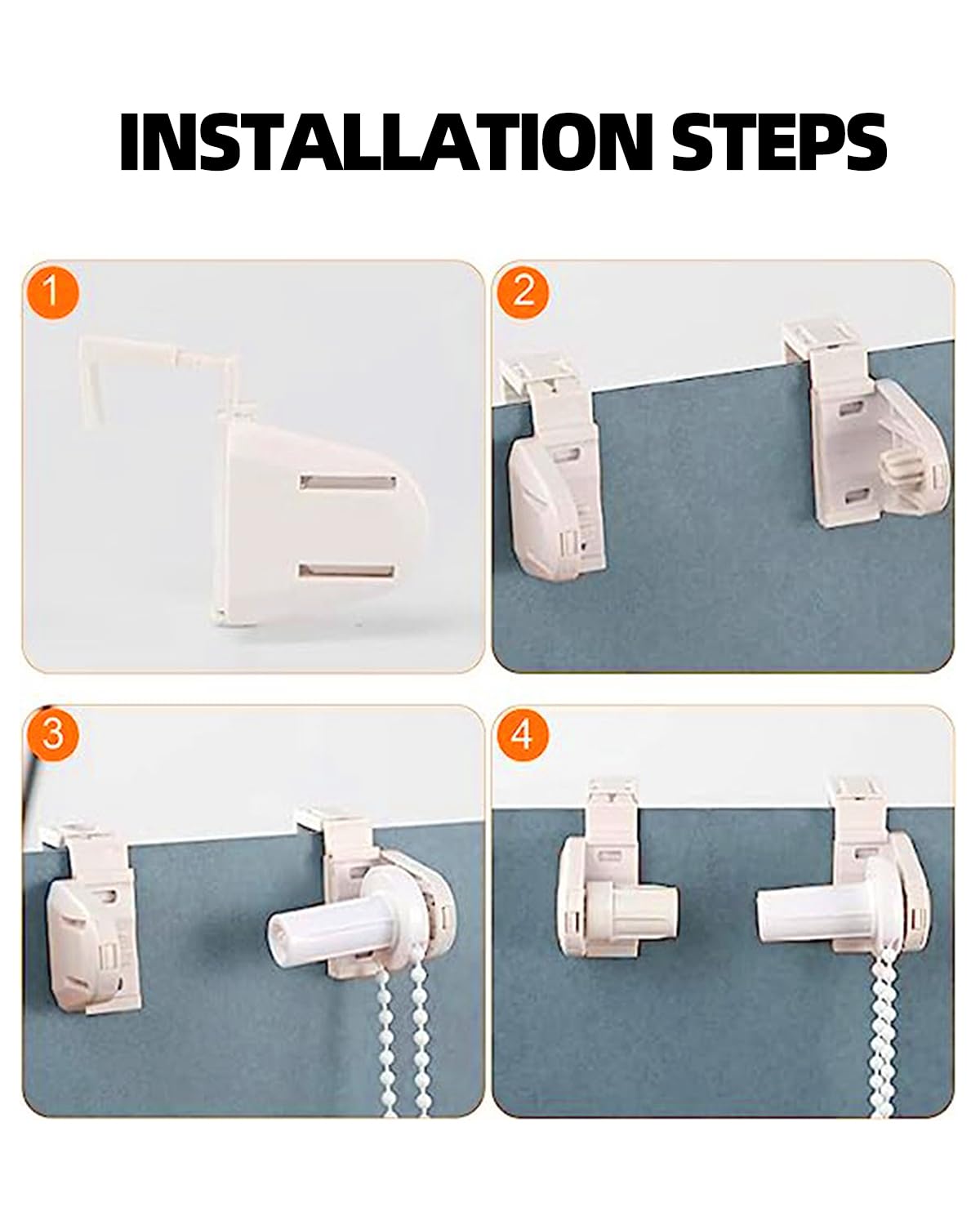 INSTALLATION STEPS

1

2

3

4