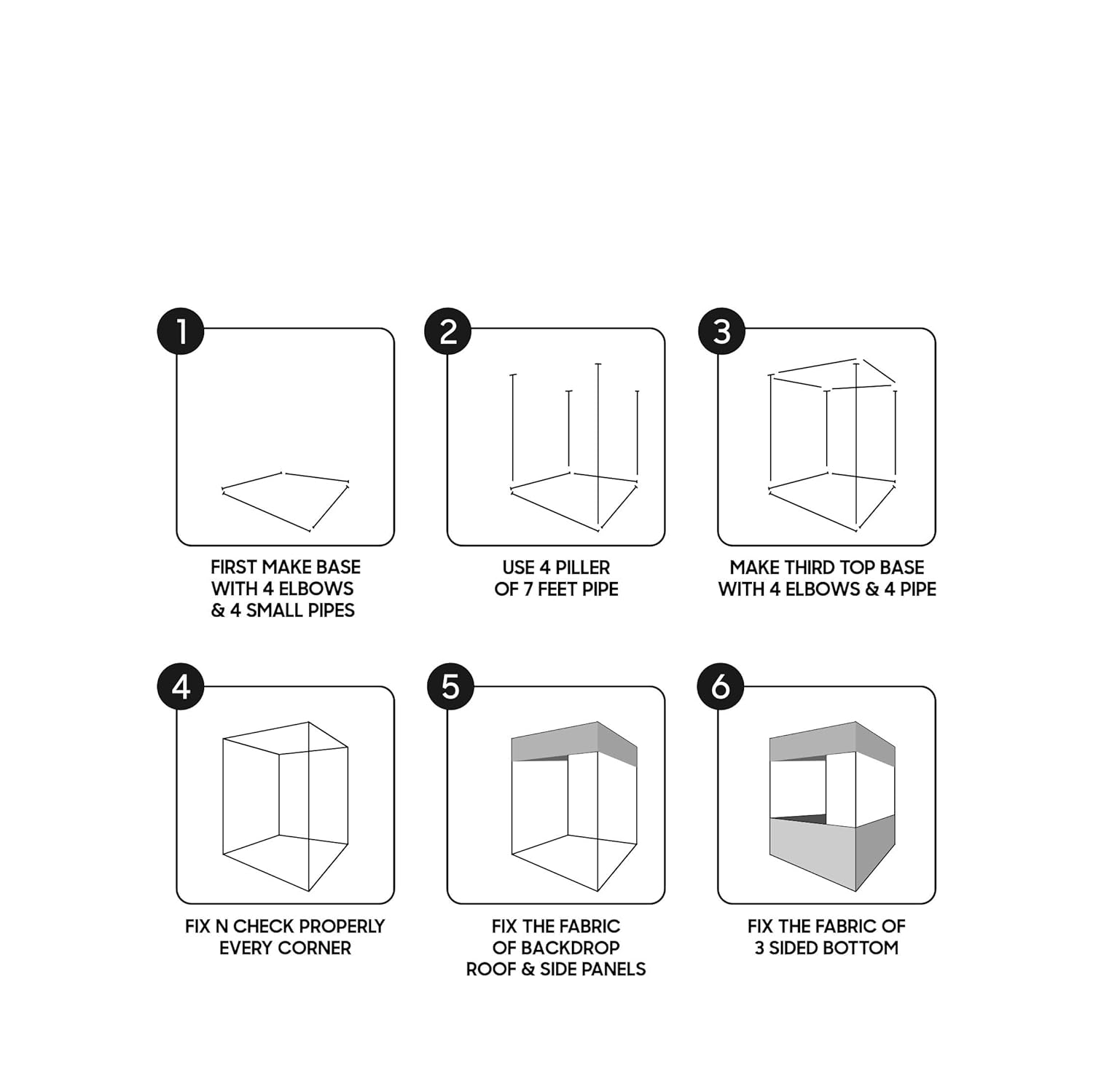 1

FIRST MAKE BASE WITH 4 ELBOWS & 4 SMALL PIPES

2

USE 4 PILLER OF 7 FEET PIPE

3

MAKE THIRD TOP BASE WITH 4 ELBOWS & 4 PIPE

4

FIX N CHECK PROPERLY EVERY CORNER

5

FIX THE FABRIC OF BACKDROP ROOF & SIDE PANELS

6

FIX THE FABRIC OF 3 SIDED BOTTOM