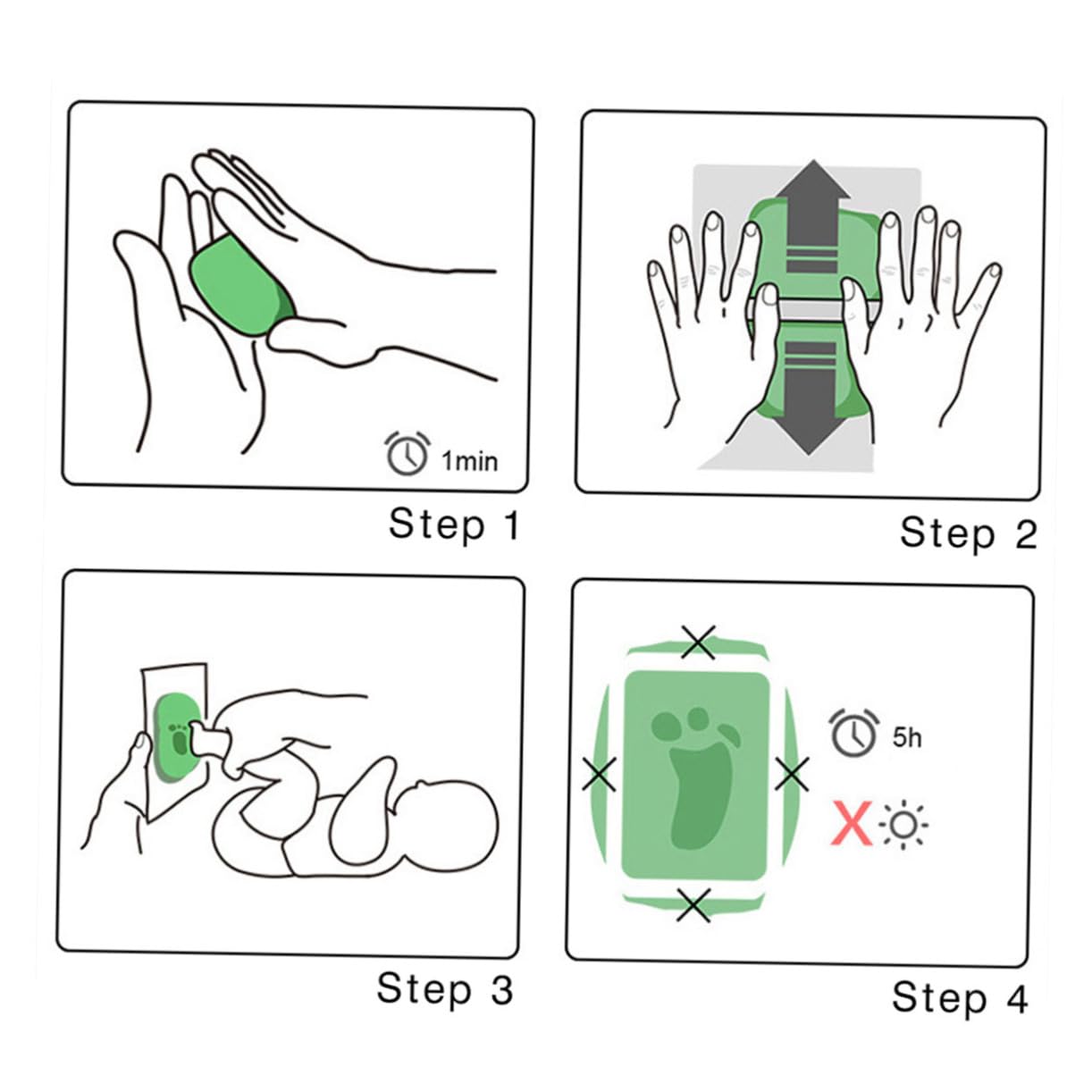 1min

Step 1

Step 2

Step 3

5h

X

Step 4