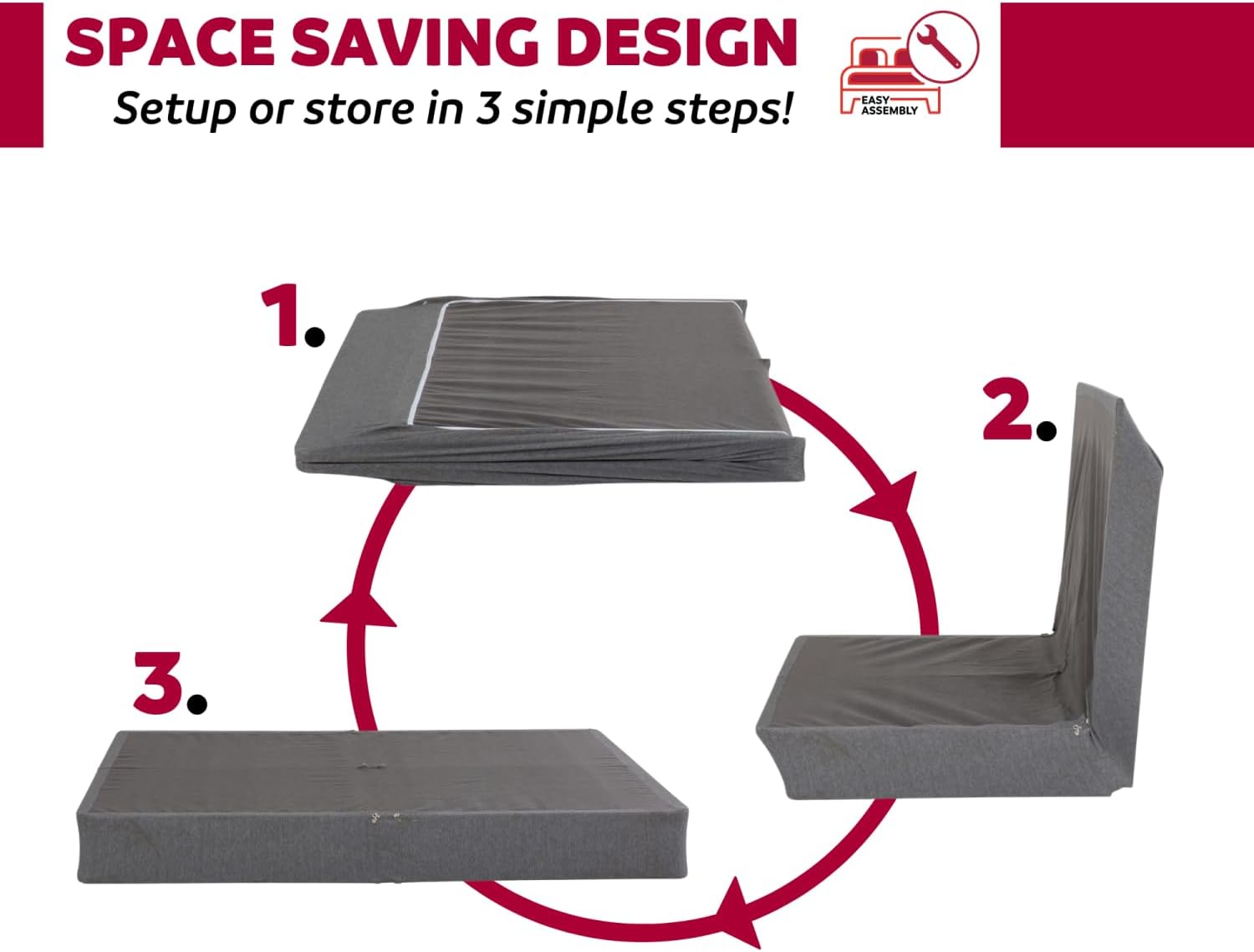 SPACE SAVING DESIGN
Setup or store in 3 simple steps!

EASY ASSEMBLY

1.

2.

3.