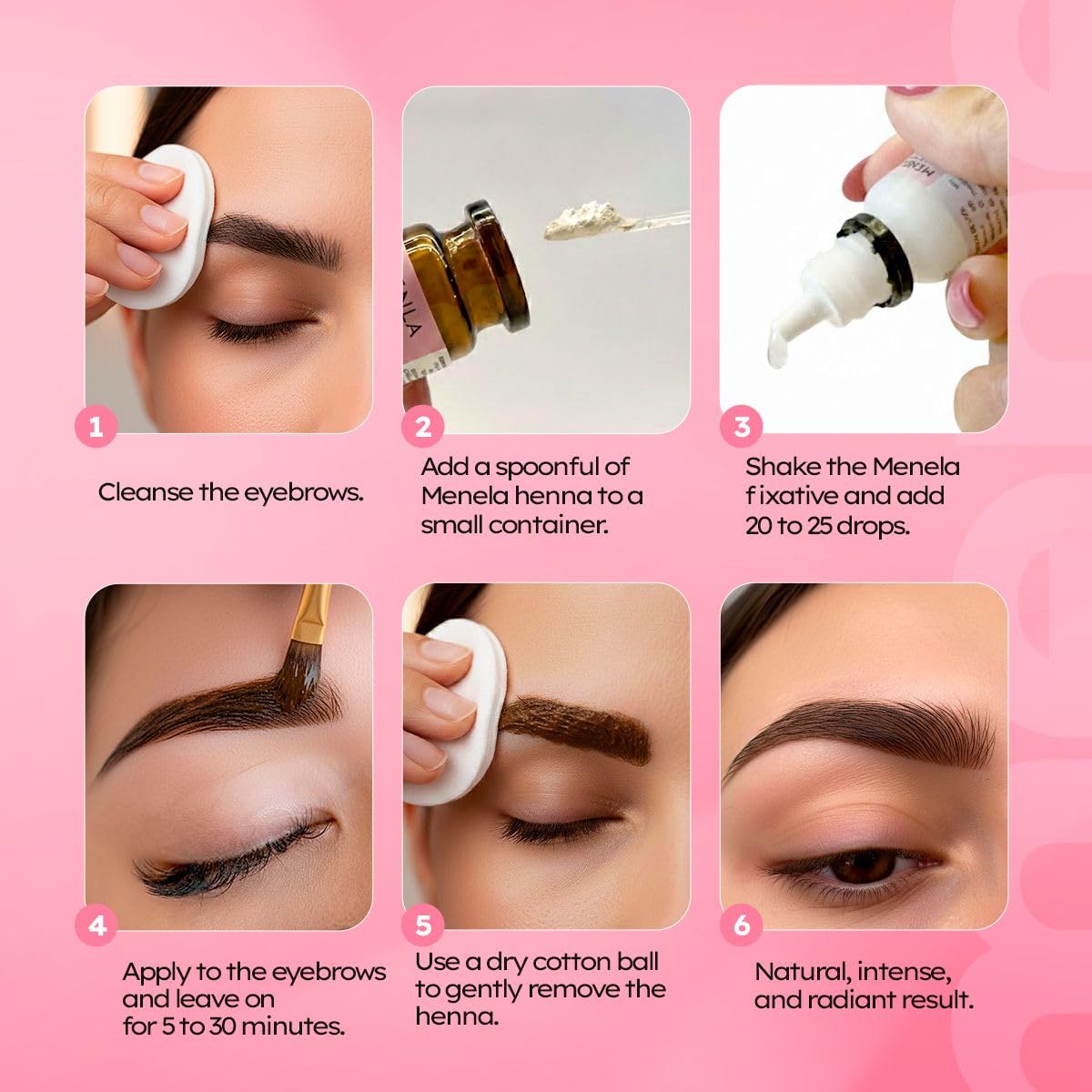 1

Cleanse the eyebrows.

2

Add a spoonful of Menela henna to a small container.

3

Shake the Menela fixative and add 20 to 25 drops.

4

Apply to the eyebrows and leave on for 5 to 30 minutes.

5

Use a dry cotton ball to gently remove the henna.

6

Natural, intense, and radiant result.