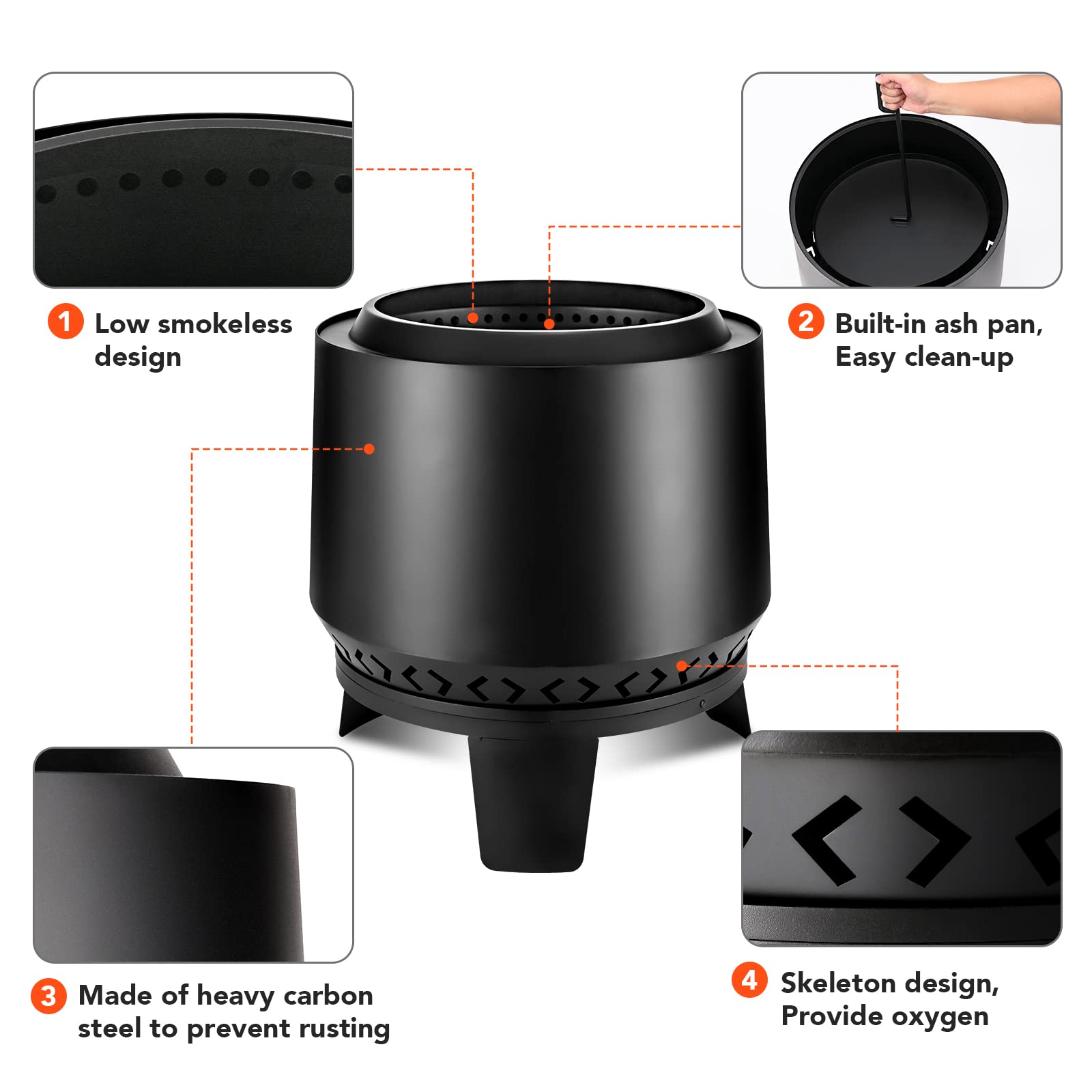 1 Low smokeless design

2 Built-in ash pan, Easy clean-up

3 Made of heavy carbon steel to prevent rusting

4 Skeleton design, Provide oxygen