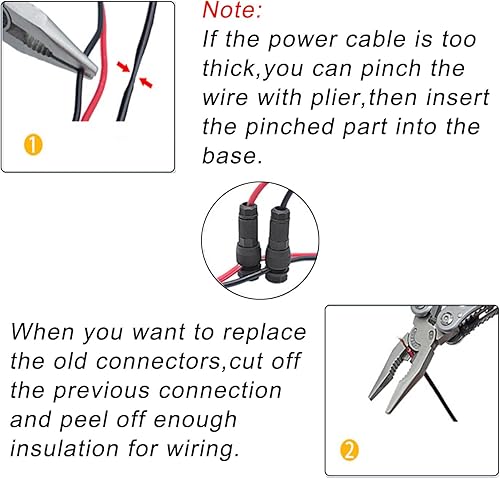 1

Note:
If the power cable is too thick,you can pinch the wire with plier,then insert the pinched part into the base.

When you want to replace the old connectors,cut off the previous connection and peel off enough insulation for wiring.

2