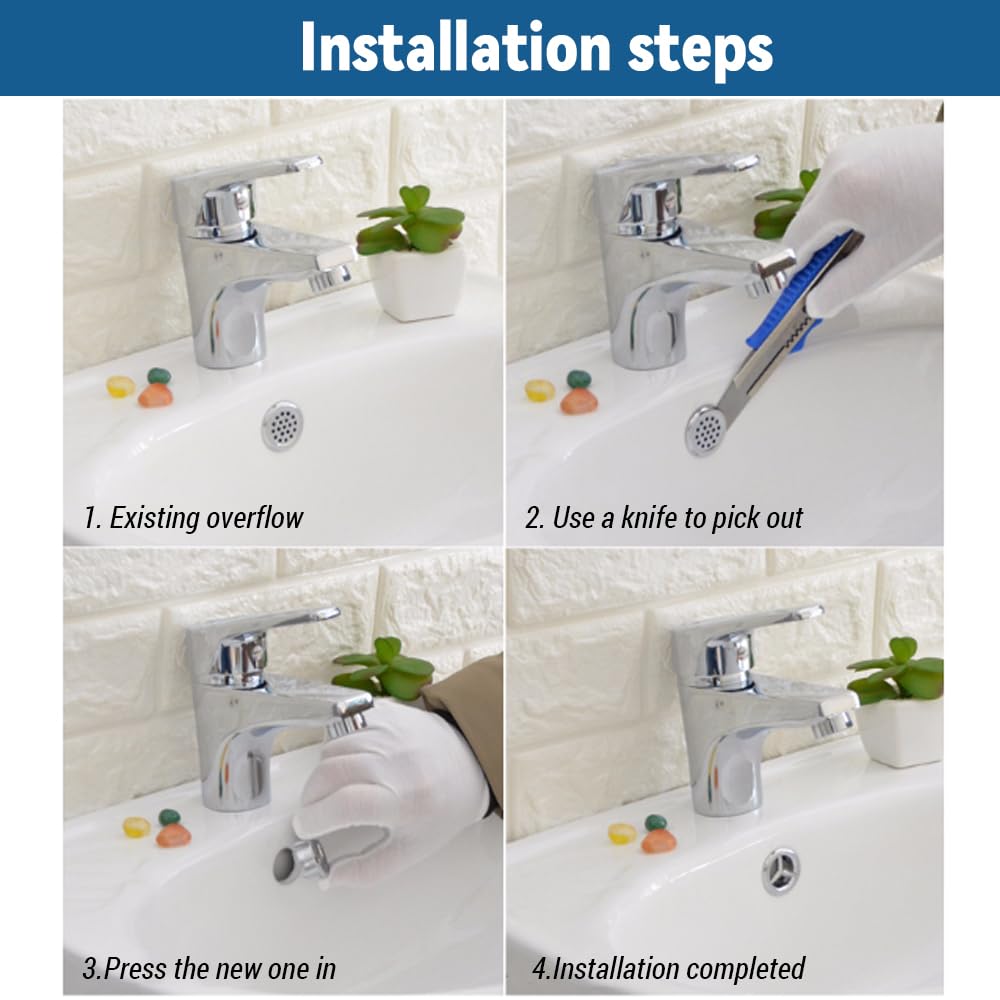 Installation steps

1. Existing overflow

2. Use a knife to pick out

3.Press the new one in

4.Installation completed