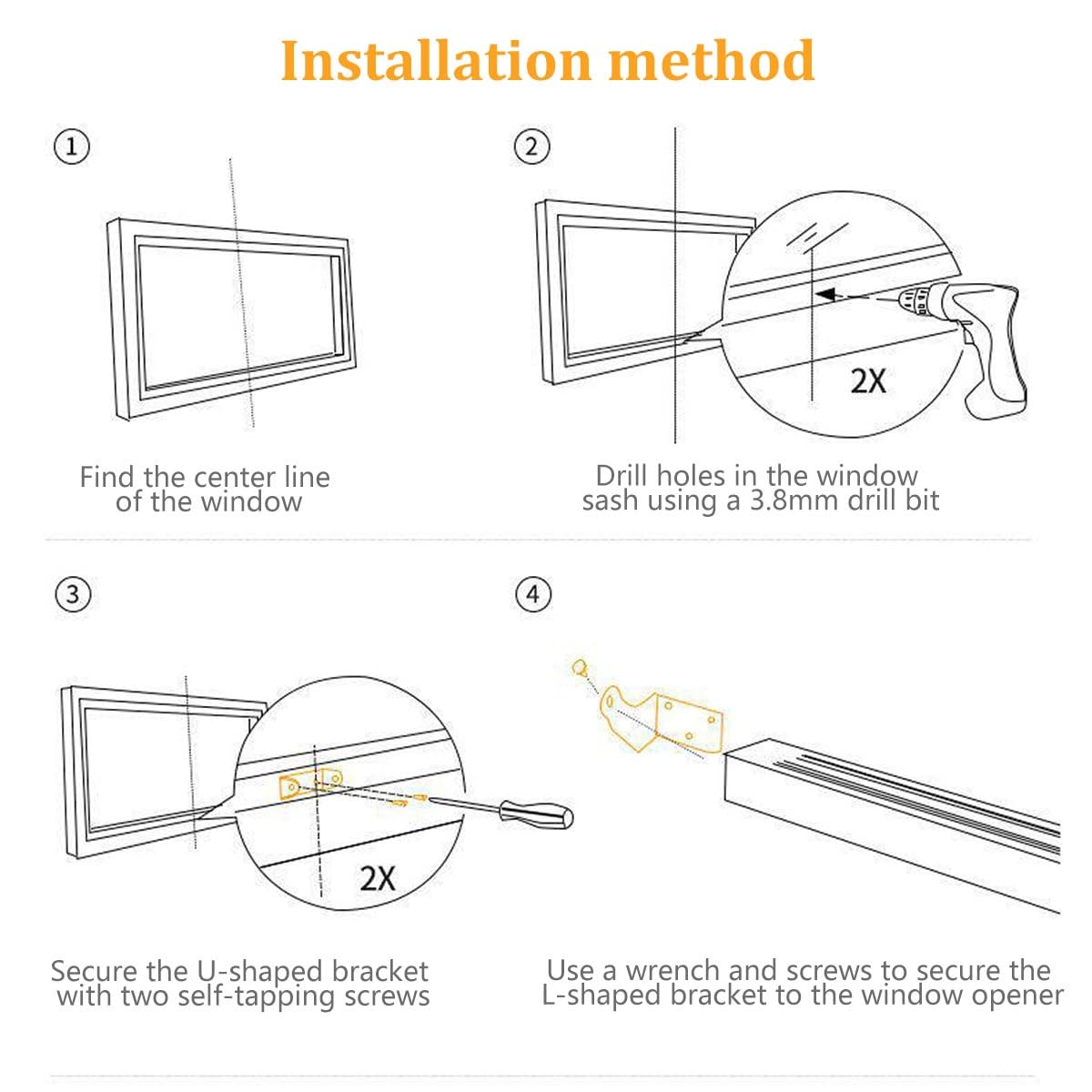 Installation method

①

Find the center line of the window

②

2X

Drill holes in the window sash using a 3.8mm drill bit

③

2X

Secure the U-shaped bracket with two self-tapping screws

④

Use a wrench and screws to secure the L-shaped bracket to the window opener