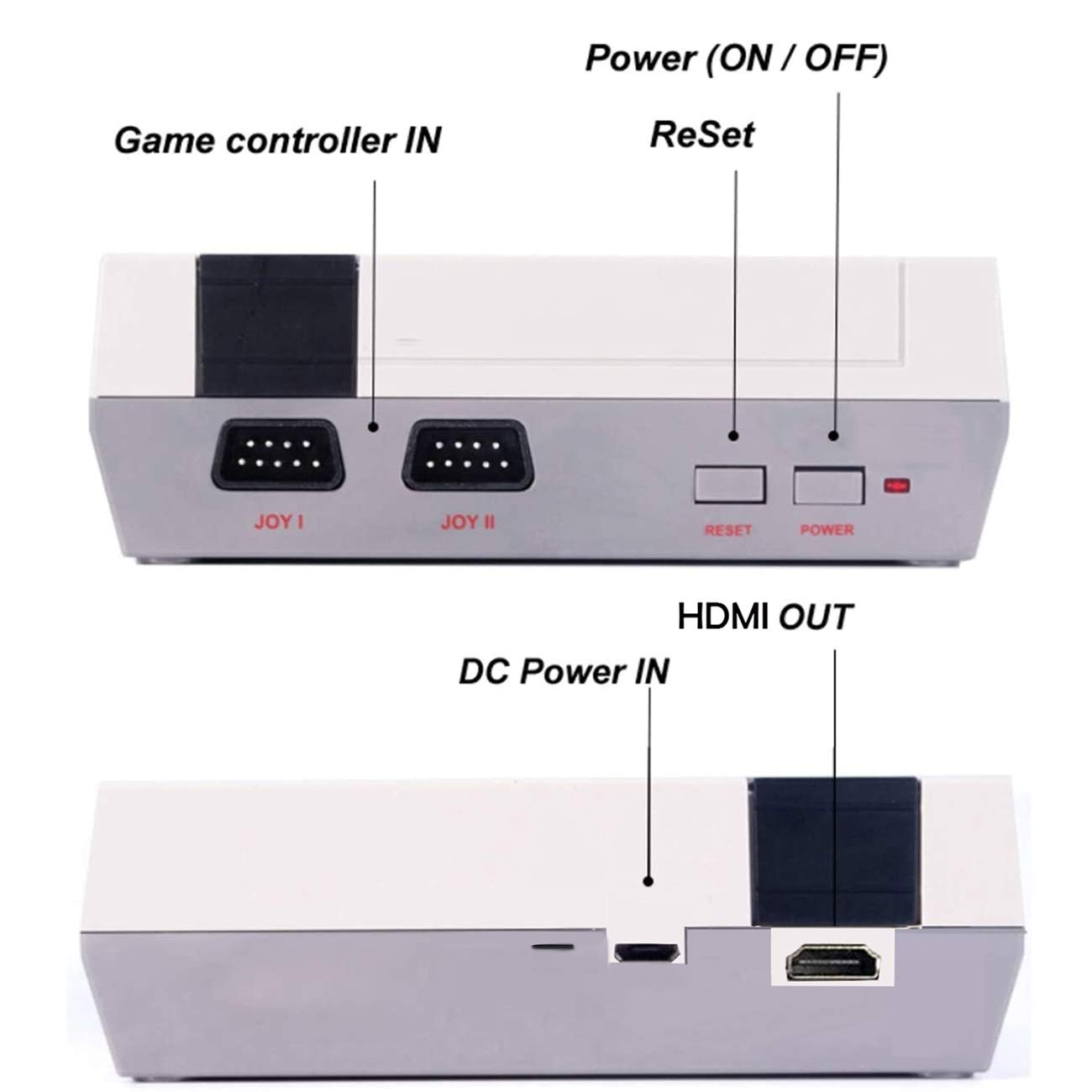 Power (ON / OFF)

Game controller IN

ReSet

JOY I

JOY II

RESET

POWER

HDMI OUT

DC Power IN