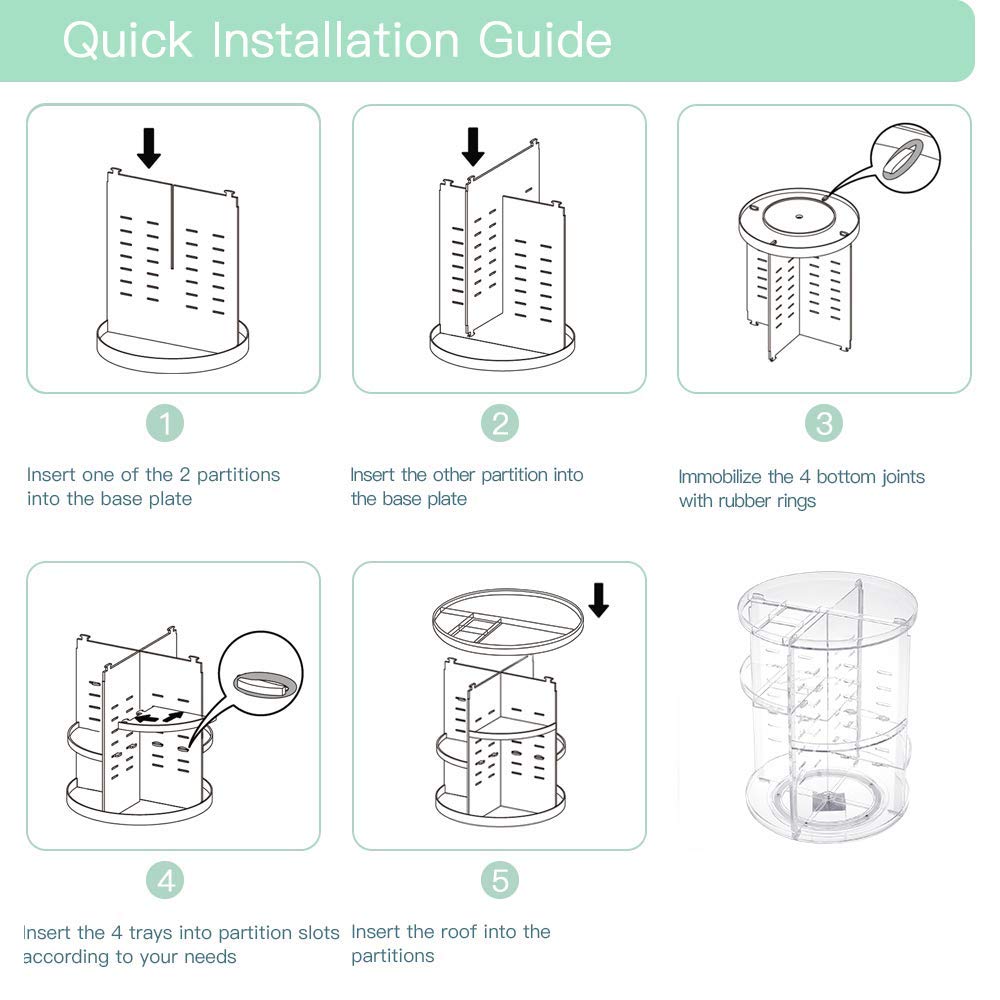 Quick Installation Guide

1

Insert one of the 2 partitions into the base plate

2

Insert the other partition into the base plate

3

Immobilize the 4 bottom joints with rubber rings

4

Insert the 4 trays into partition slots according to your needs

5

Insert the roof into the partitions