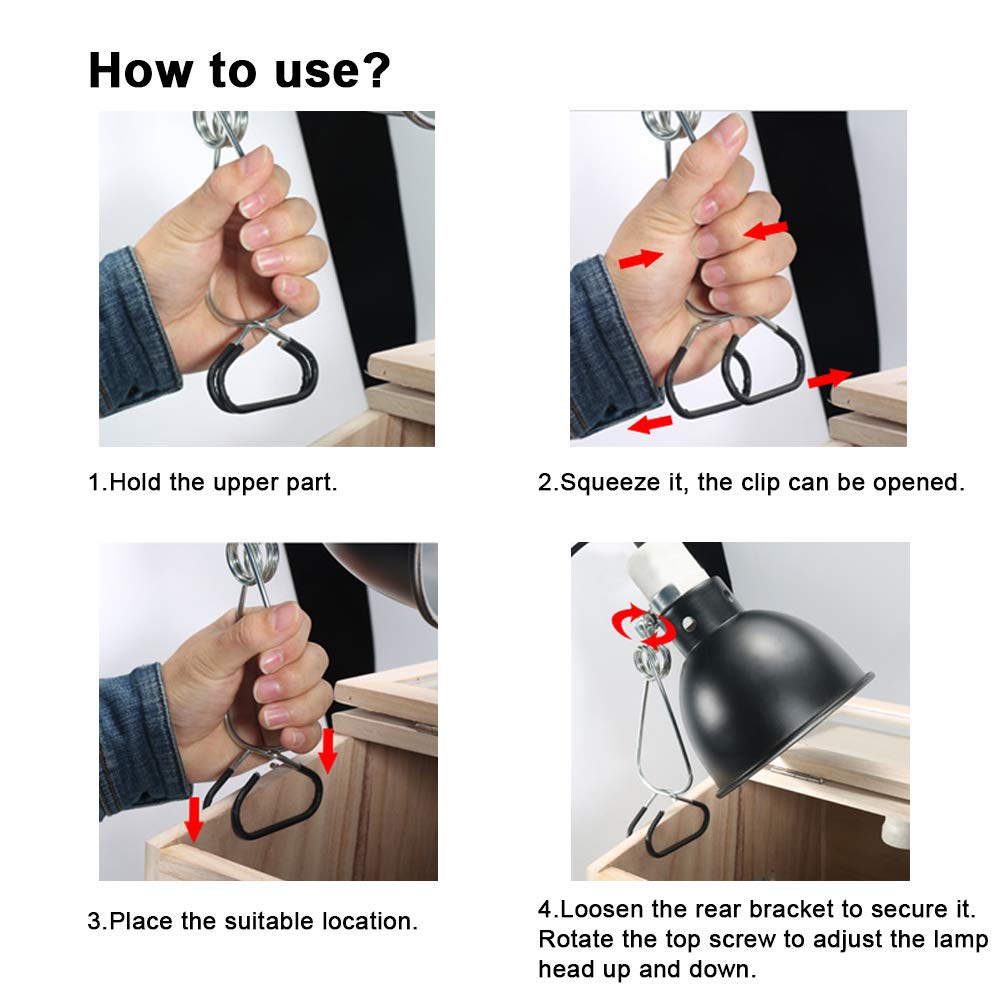 How to use?

1.Hold the upper part.

2.Squeeze it, the clip can be opened.

3.Place the suitable location.

4.Loosen the rear bracket to secure it. Rotate the top screw to adjust the lamp head up and down.