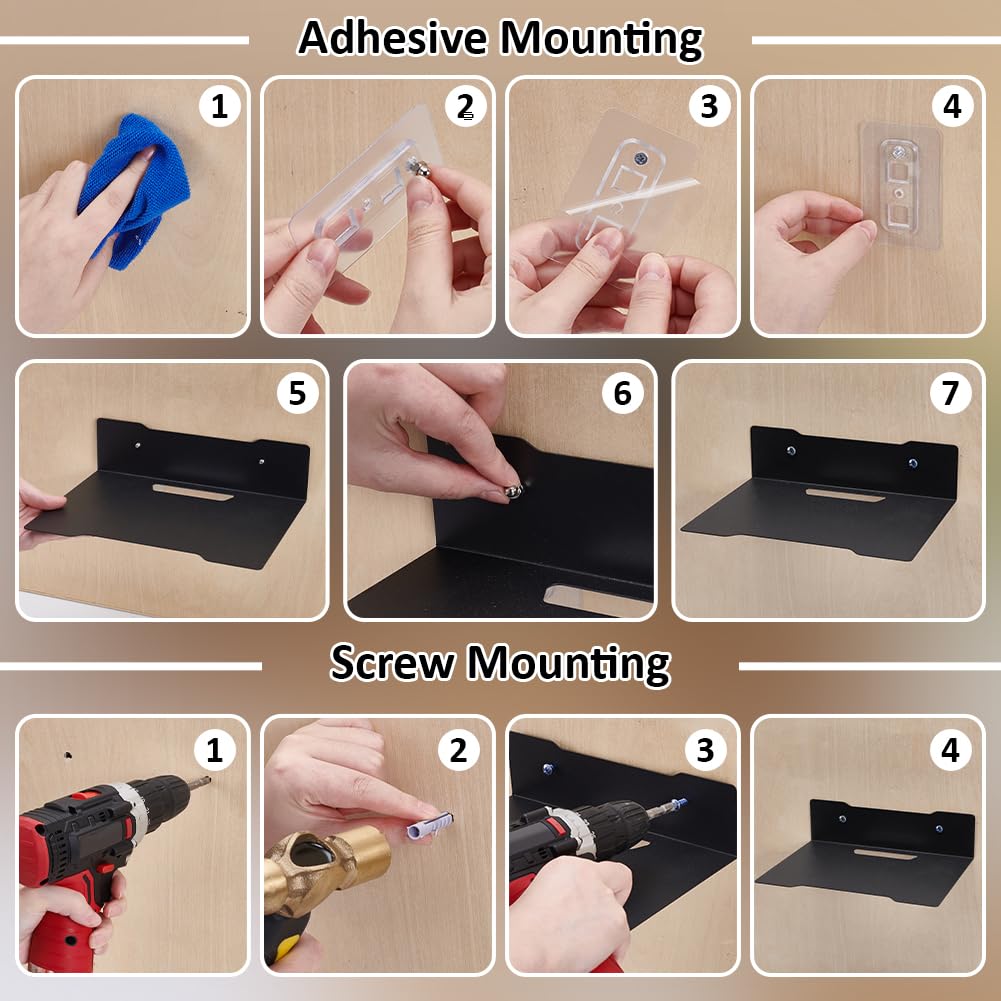 Adhesive Mounting

1

2

3

4

5

6

7

Screw Mounting

1

2

3

4