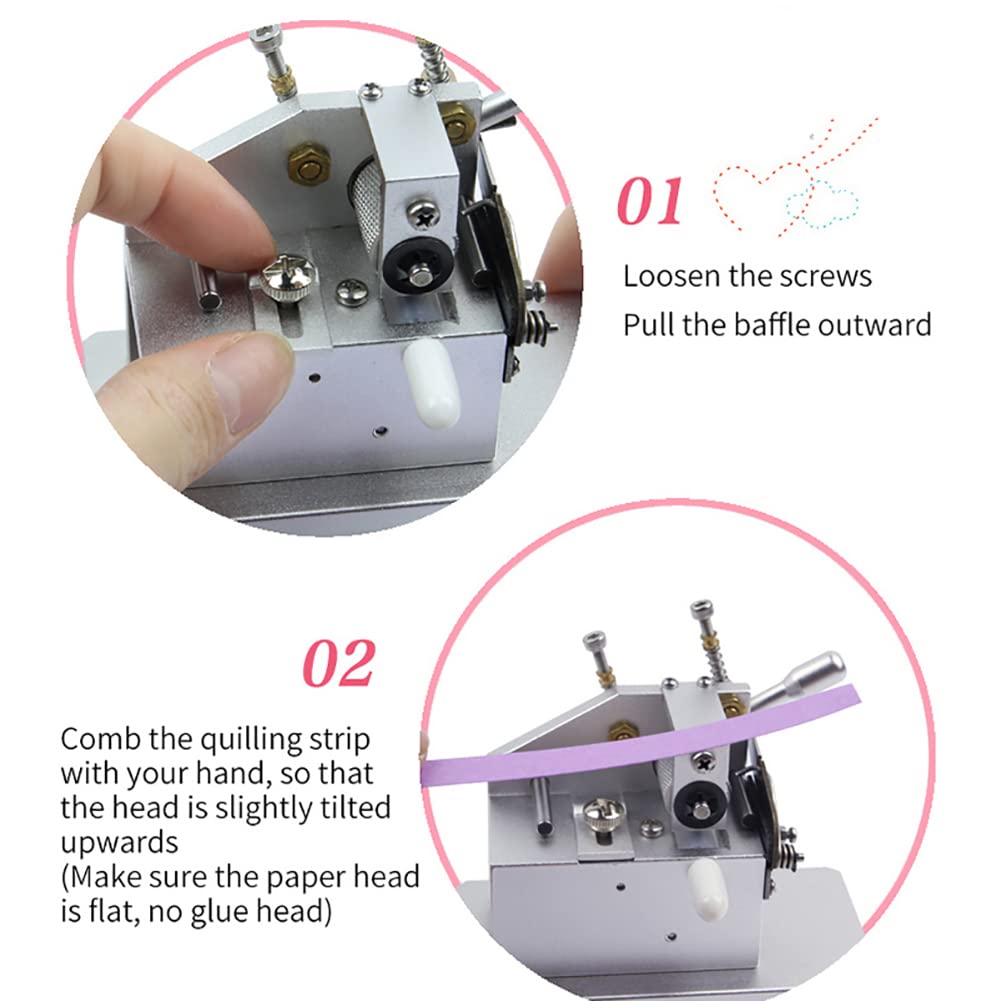 01

Loosen the screws
Pull the baffle outward

02

Comb the quilling strip with your hand, so that the head is slightly tilted upwards
(Make sure the paper head is flat, no glue head)