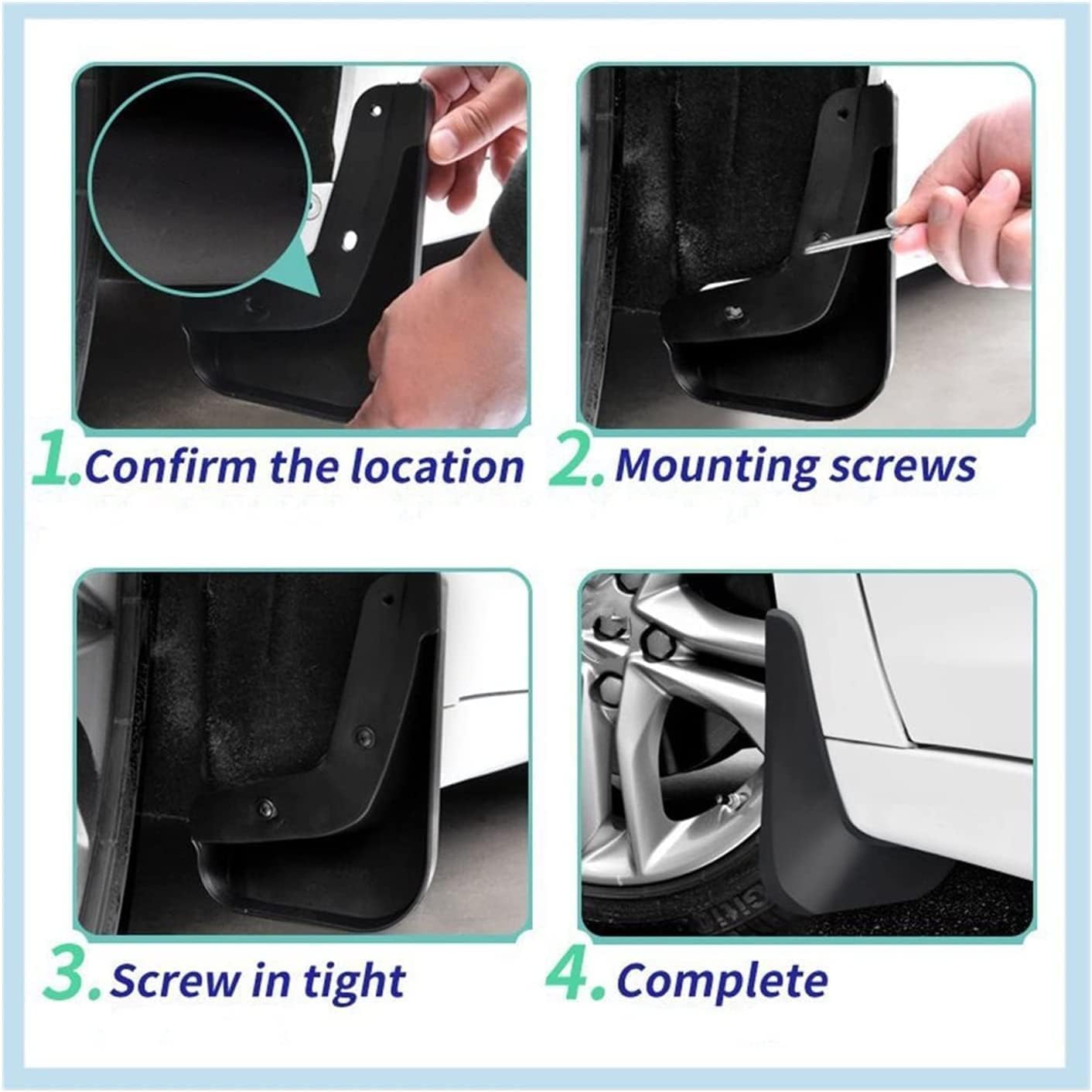 1. Confirm the location

2. Mounting screws

3. Screw in tight

4. Complete