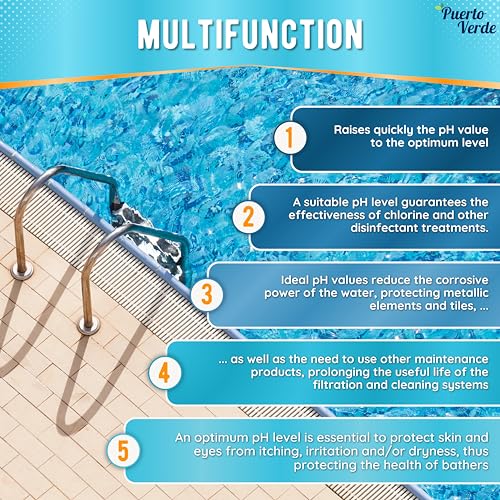 MULTIFUNCTION

Puerto Verde

1 Raises quickly the pH value to the optimum level

2 A suitable pH level guarantees the effectiveness of chlorine and other disinfectant treatments.

3 Ideal pH values reduce the corrosive power of the water, protecting metallic elements and tiles, ...

4 ... as well as the need to use other maintenance products, prolonging the useful life of the filtration and cleaning systems

5 An optimum pH level is essential to protect skin and eyes from itching, irritation and/or dryness, thus protecting the health of bathers