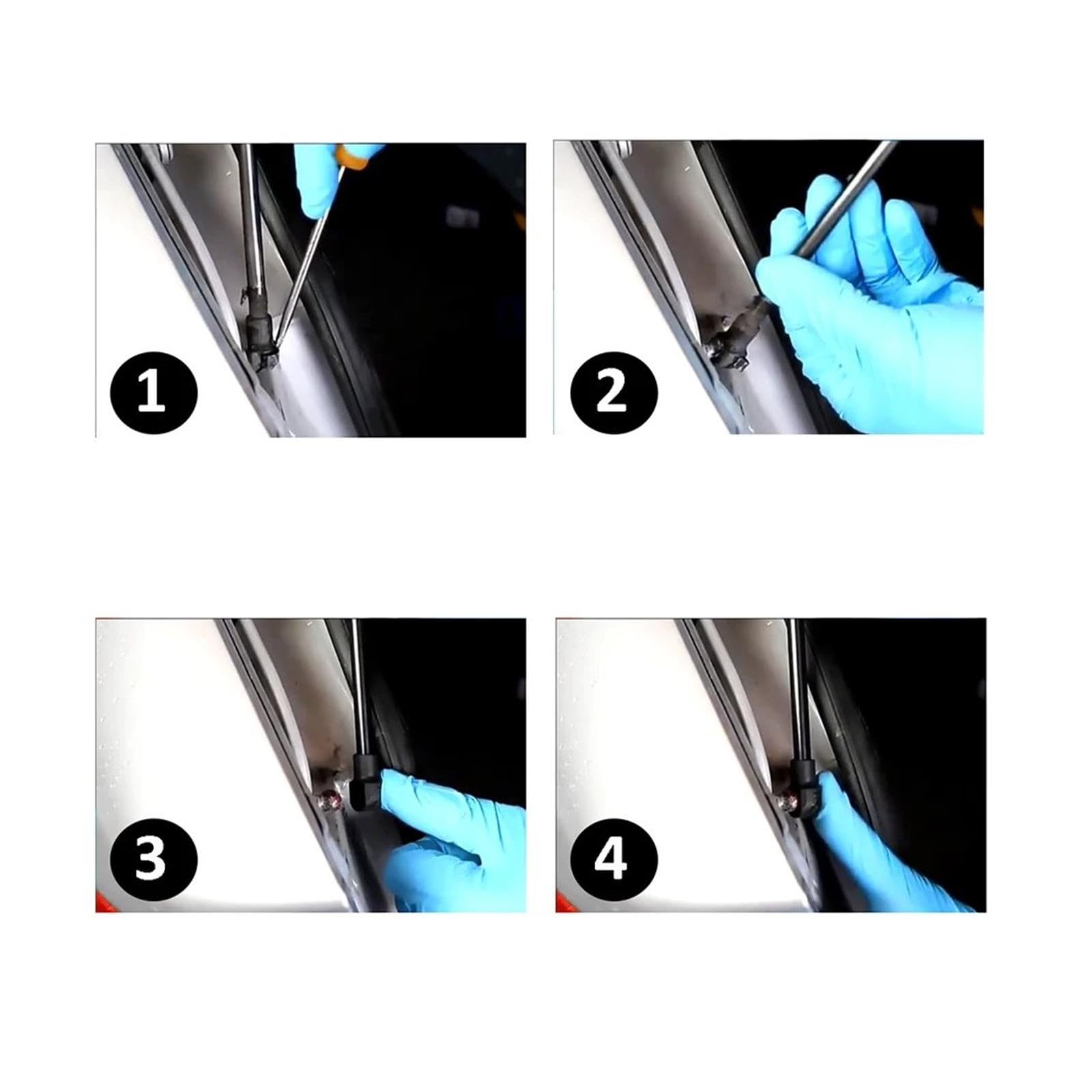 1

2

3

4