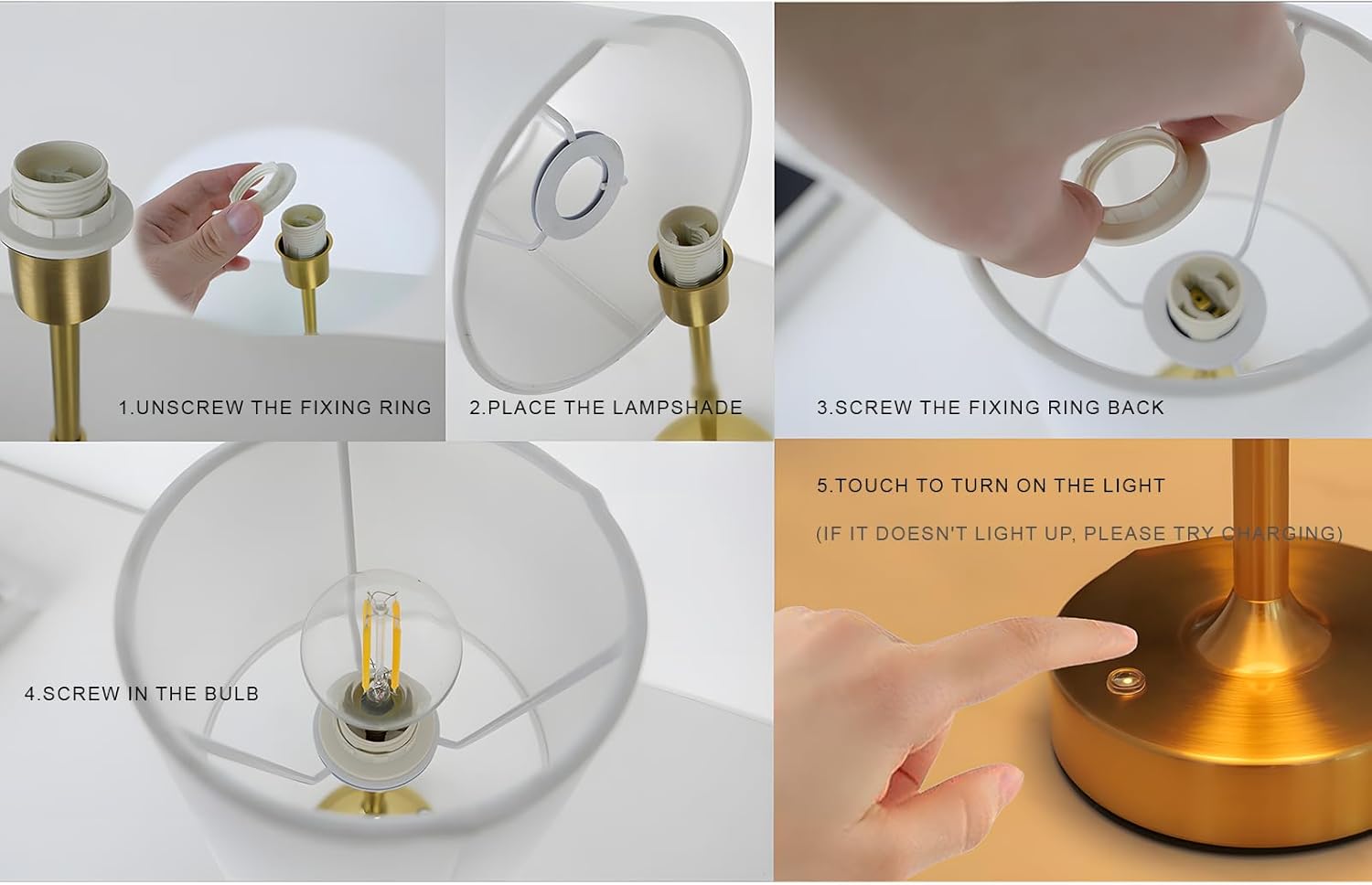 1.UNSCREW THE FIXING RING

2.PLACE THE LAMPSHADE

3.SCREW THE FIXING RING BACK

4.SCREW IN THE BULB

5.TOUCH TO TURN ON THE LIGHT

(IF IT DOESN'T LIGHT UP, PLEASE TRY CHARGING)