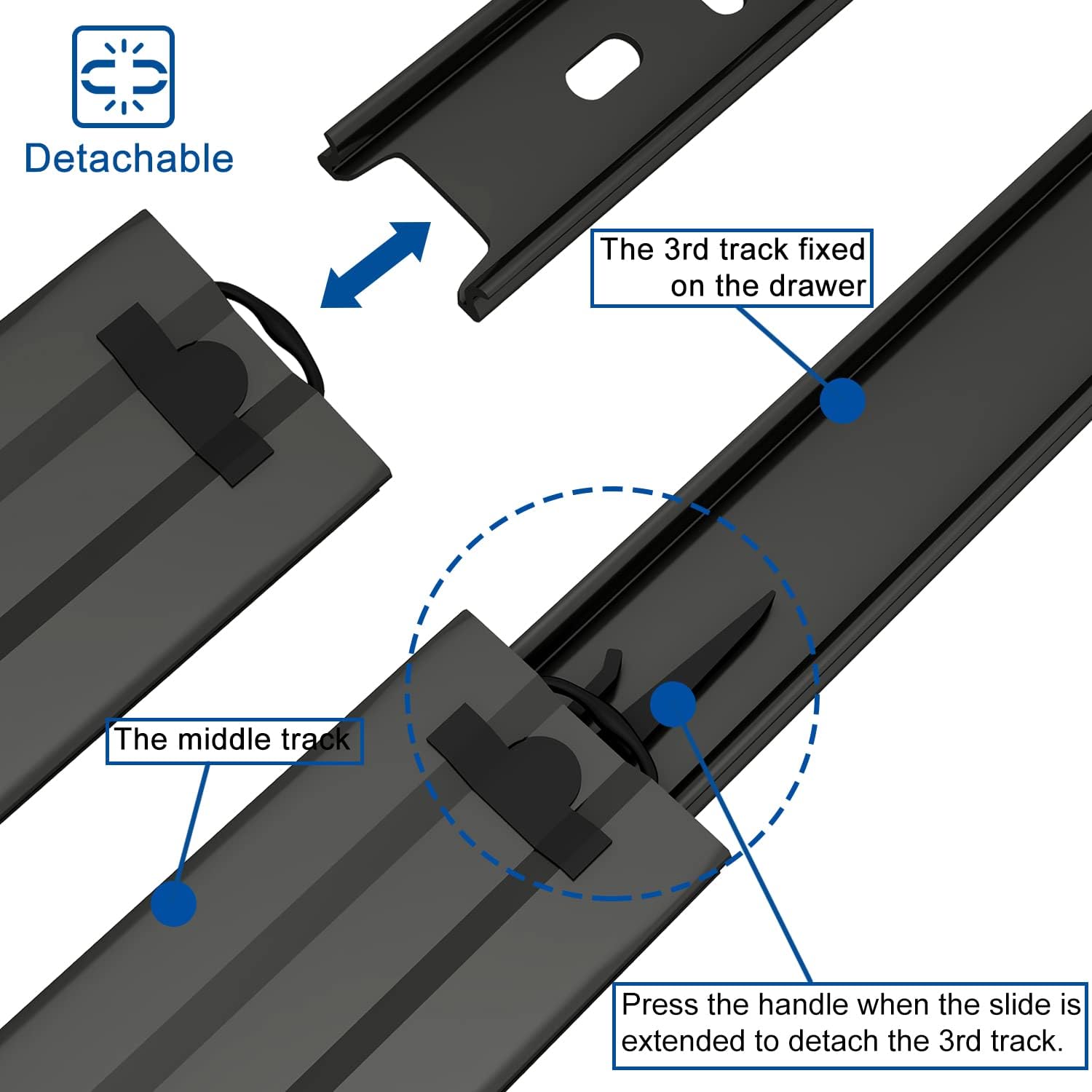 Detachable

The 3rd track fixed on the drawer

The middle track

Press the handle when the slide is extended to detach the 3rd track.