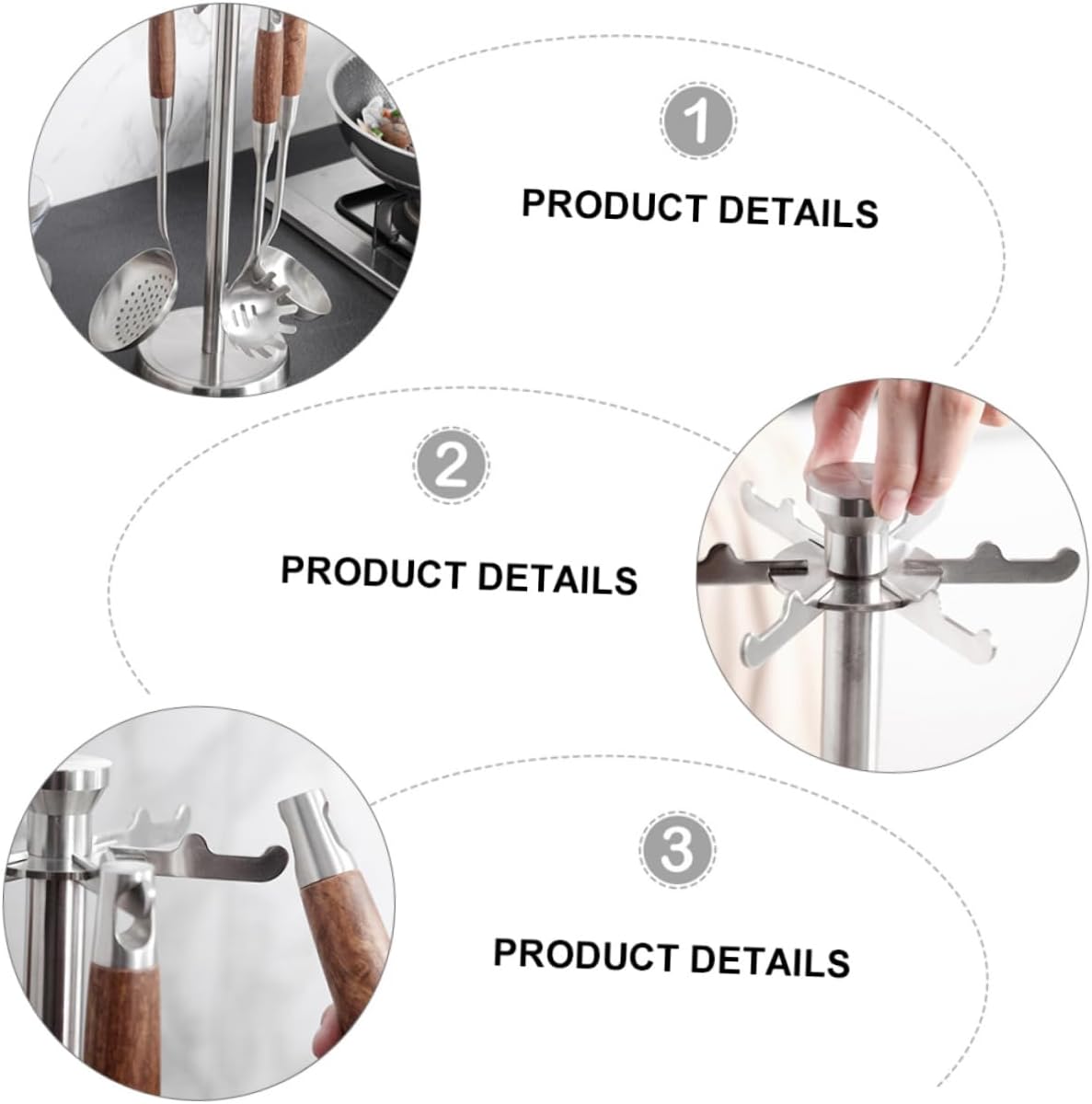 1

PRODUCT DETAILS

2

PRODUCT DETAILS

3

PRODUCT DETAILS