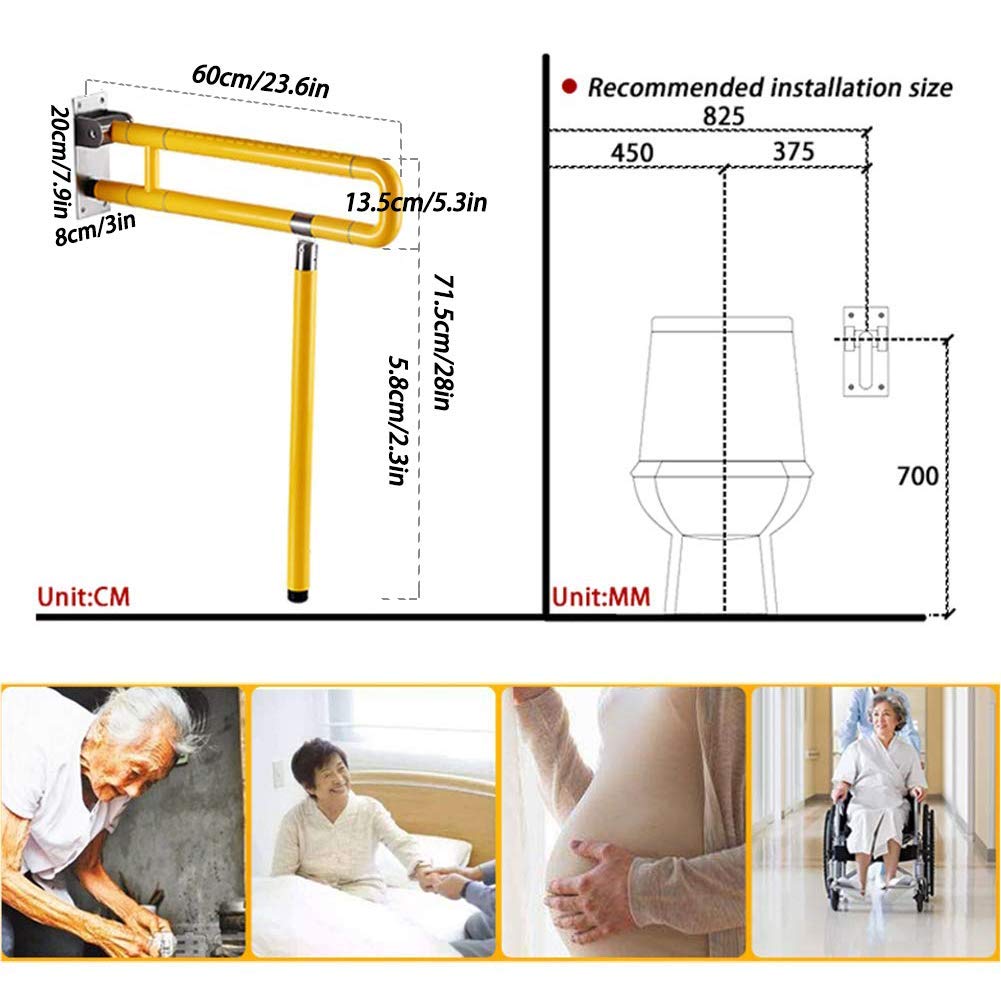 60cm/23.6in

20cm/7.9in

8cm/3in

13.5cm/5.3in

71.5cm/28in

5.8cm/2.3in

Unit:CM

Recommended installation size

825

450

375

700

Unit:MM