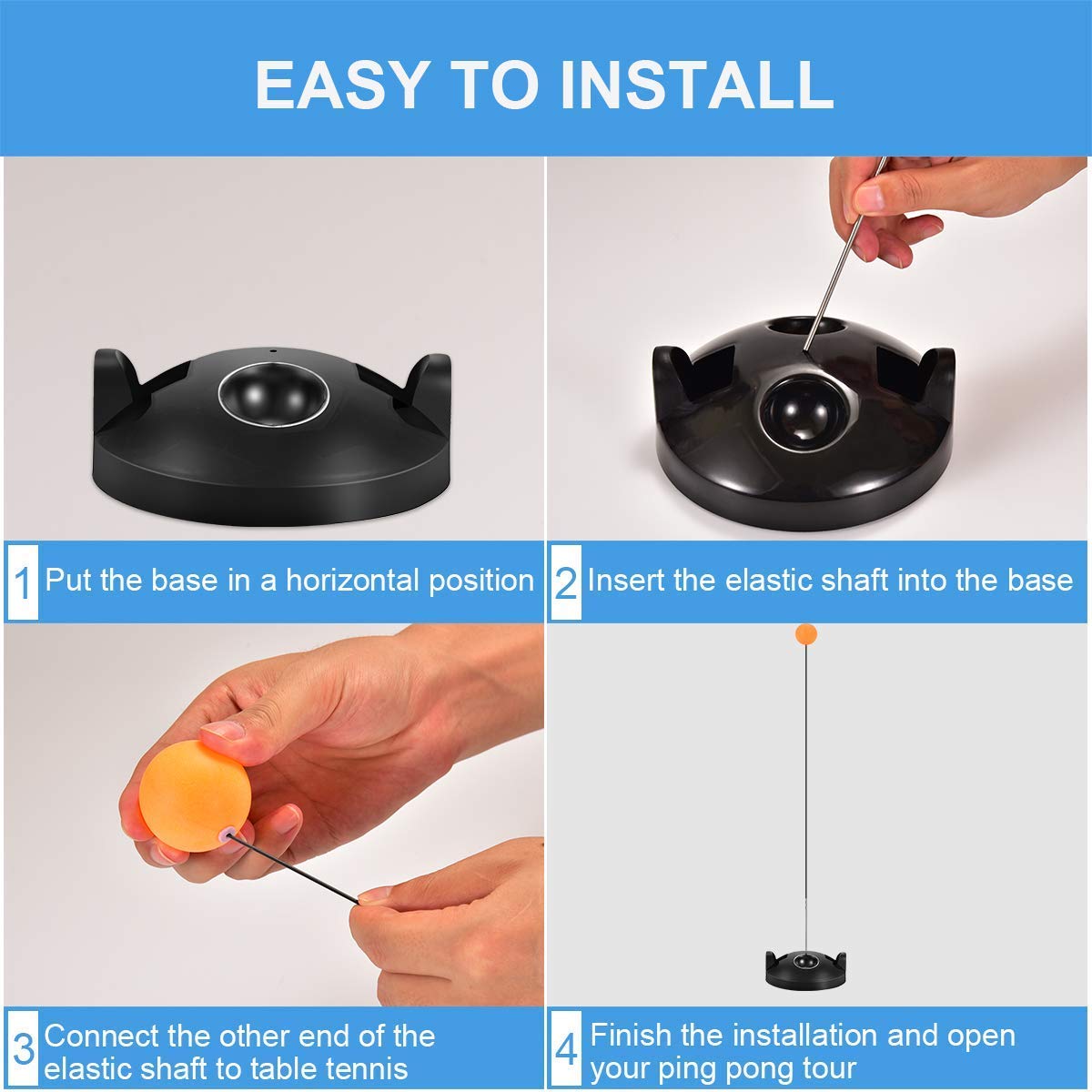 EASY TO INSTALL

1 Put the base in a horizontal position

2 Insert the elastic shaft into the base

3 Connect the other end of the elastic shaft to table tennis

4 Finish the installation and open your ping pong tour