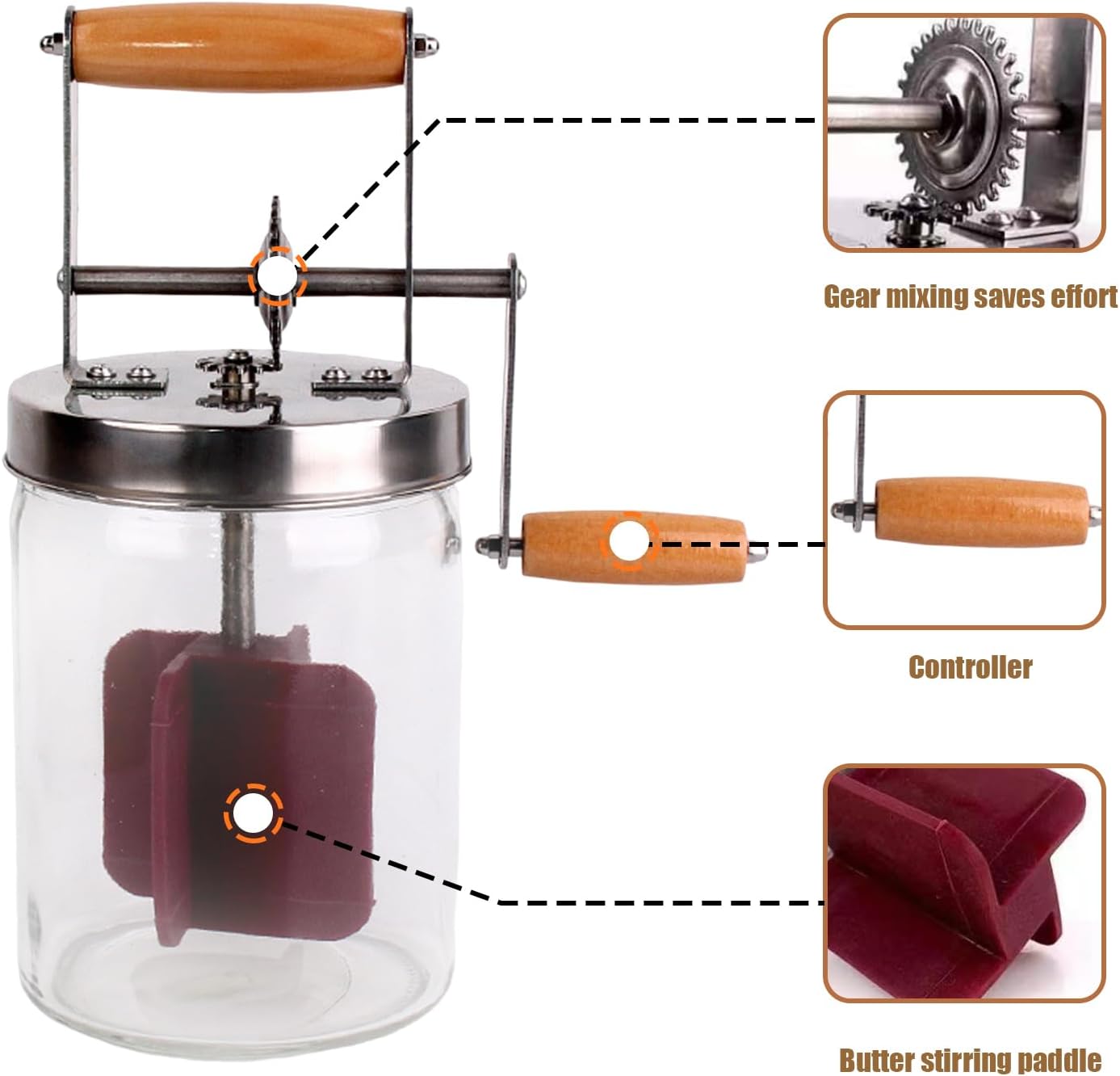 Gear mixing saves effort

Controller

Butter stirring paddle