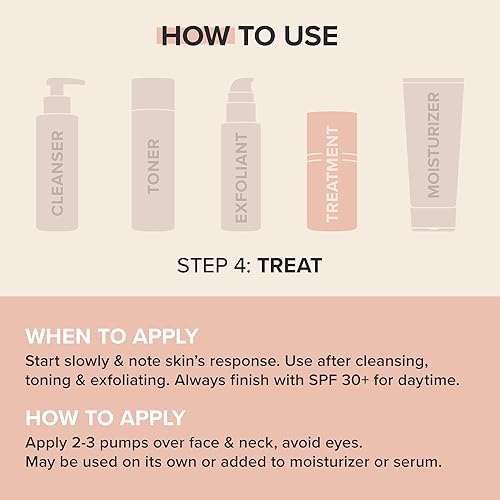 HOW TO USE

CLEANSER

TONER

EXFOLIANT

TREATMENT

MOISTURIZER

STEP 4: TREAT

WHEN TO APPLY
Start slowly & note skin's response. Use after cleansing, toning & exfoliating. Always finish with SPF 30+ for daytime.

HOW TO APPLY
Apply 2-3 pumps over face & neck, avoid eyes.
May be used on its own or added to moisturizer or serum.