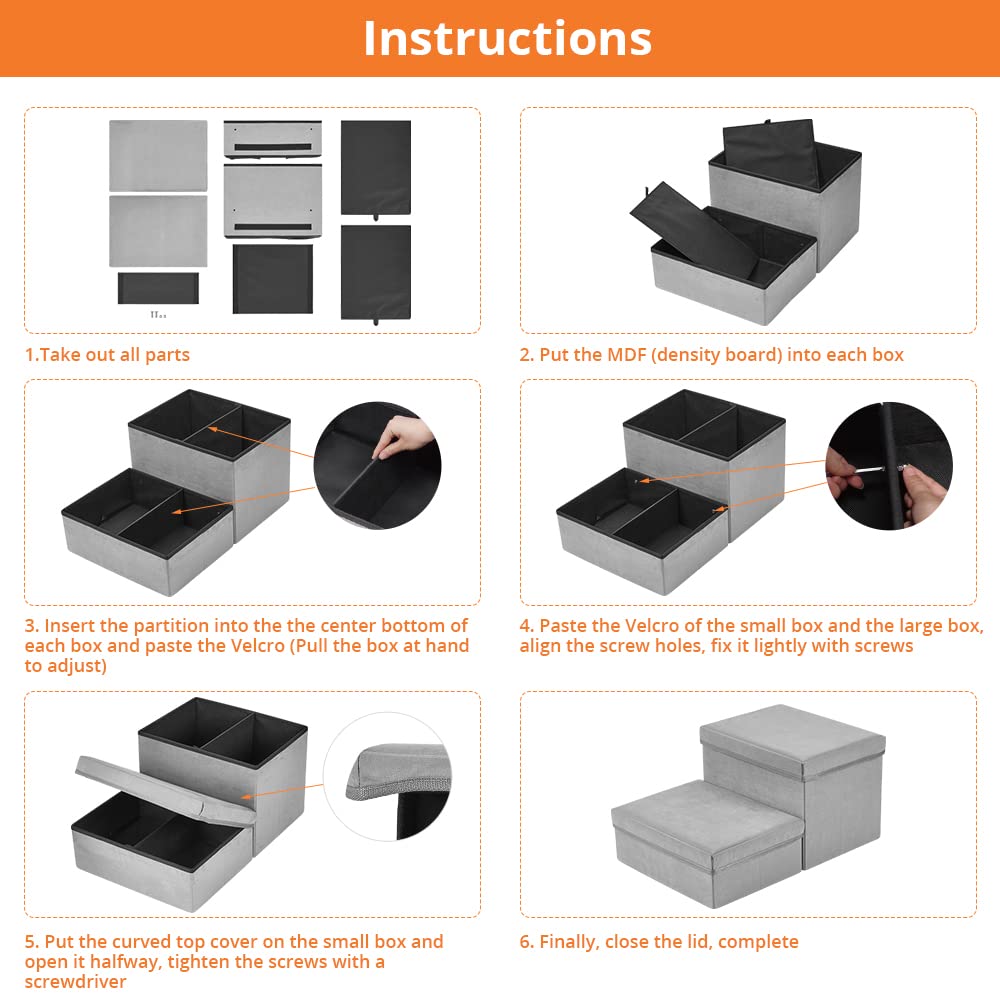 Instructions

1.Take out all parts

2. Put the MDF (density board) into each box

3. Insert the partition into the the center bottom of each box and paste the Velcro (Pull the box at hand to adjust)

4. Paste the Velcro of the small box and the large box, align the screw holes, fix it lightly with screws

5. Put the curved top cover on the small box and open it halfway, tighten the screws with a screwdriver

6. Finally, close the lid, complete