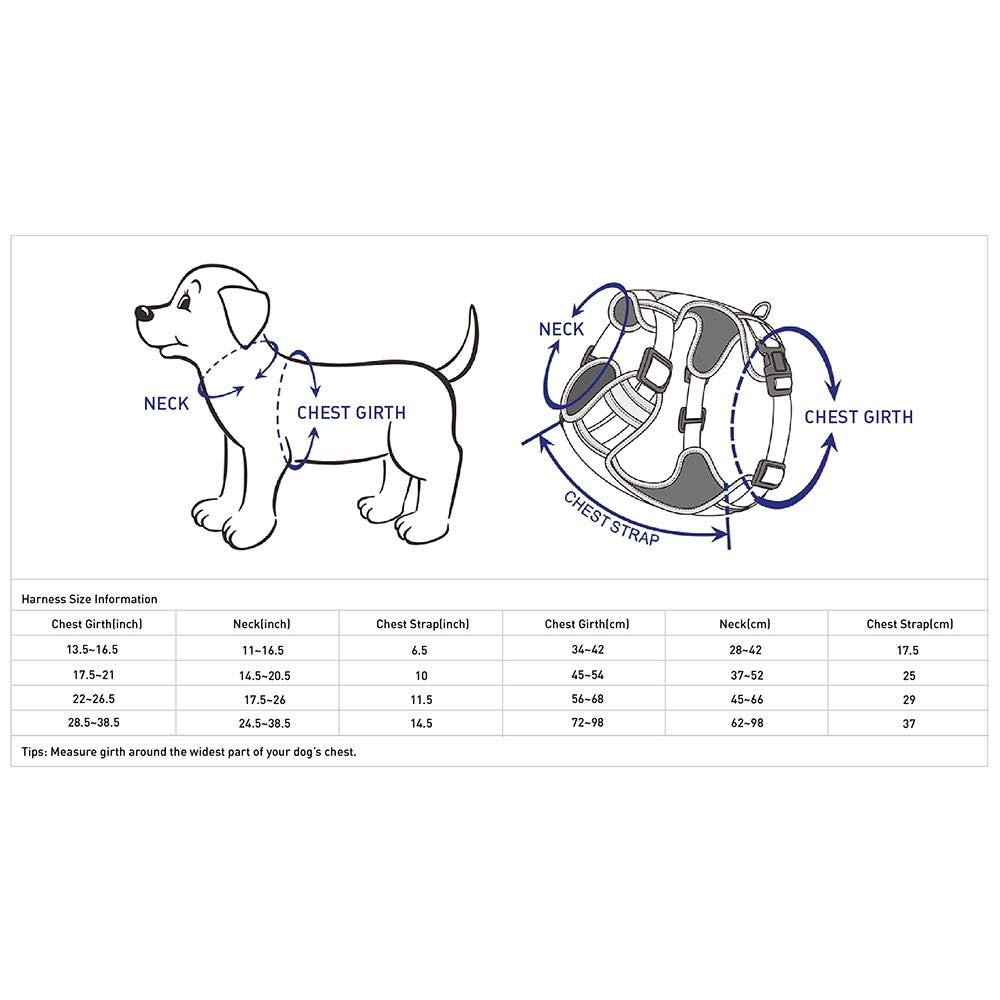 NECK

CHEST GIRTH

NECK

CHEST GIRTH

CHEST STRAP

Harness Size Information

| Chest Girth(inch) | Neck(inch) | Chest Strap(inch) | Chest Girth(cm) | Neck(cm) | Chest Strap(cm) |
|---|---|---|---|---|---|
| 13.5~16.5 | 11~16.5 | 6.5 | 34~42 | 28~42 | 17.5 |
| 17.5~21 | 14.5~20.5 | 10 | 45~54 | 37~52 | 25 |
| 22~26.5 | 17.5~26 | 11.5 | 56~68 | 45~66 | 29 |
| 28.5~38.5 | 24.5~38.5 | 14.5 | 72~98 | 62~98 | 37 |

Tips: Measure girth around the widest part of your dog's chest.