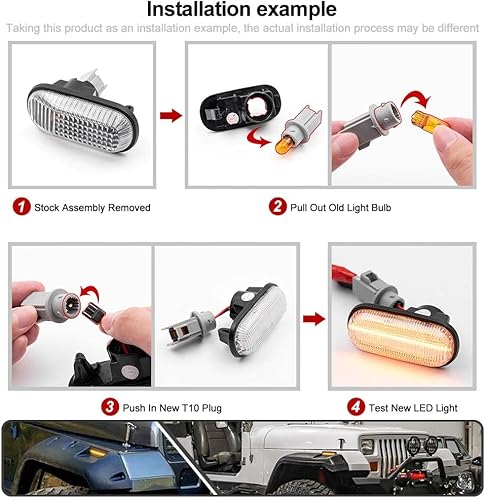 Installation example

Taking this product as an installation example, the actual installation process may be different

1 Stock Assembly Removed

2 Pull Out Old Light Bulb

3 Push In New T10 Plug

4 Test New LED Light