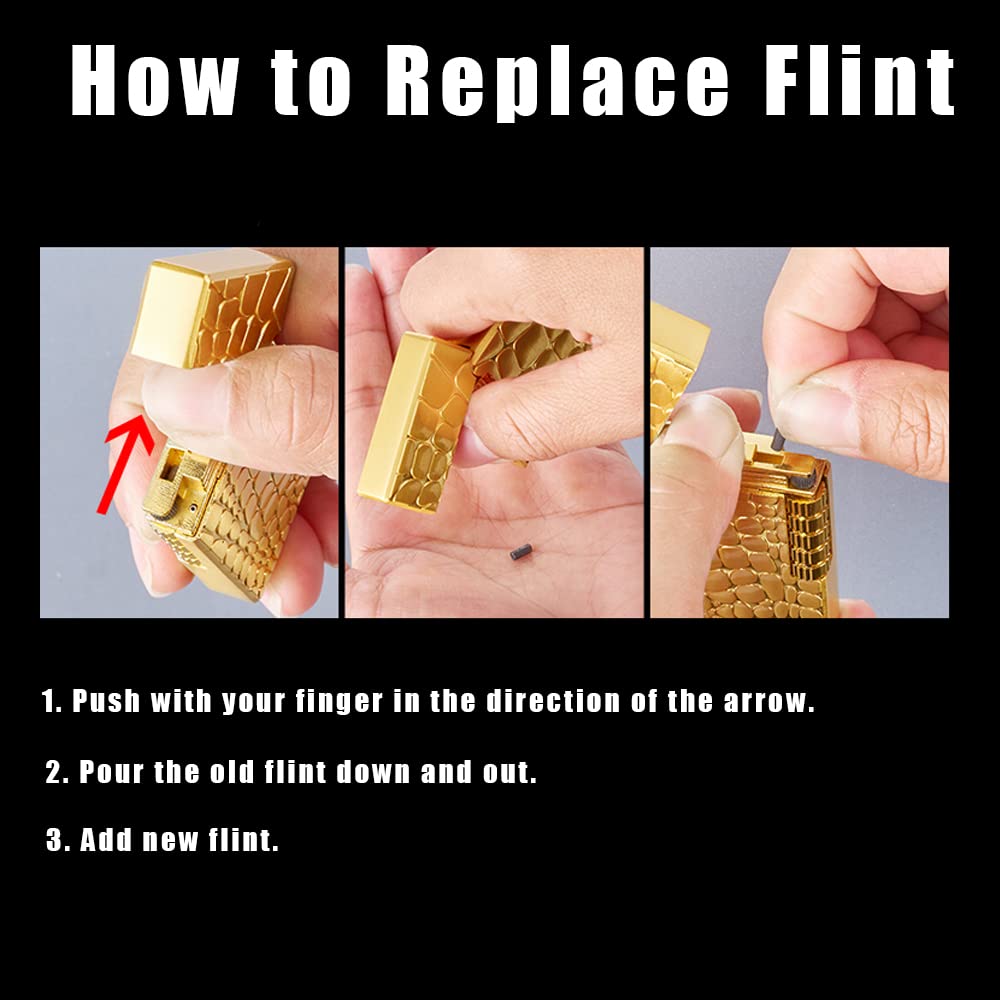 How to Replace Flint

1. Push with your finger in the direction of the arrow.

2. Pour the old flint down and out.

3. Add new flint.