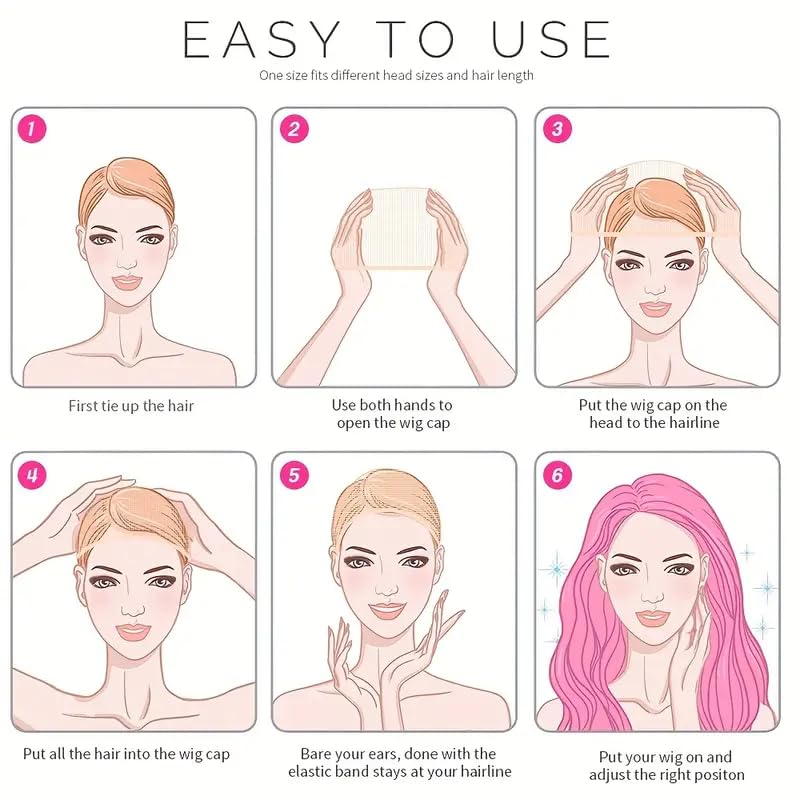 EASY TO USE

One size fits different head sizes and hair length

1

First tie up the hair

2

Use both hands to open the wig cap

3

Put the wig cap on the head to the hairline

4

Put all the hair into the wig cap

5

Bare your ears, done with the elastic band stays at your hairline

6

Put your wig on and adjust the right positon