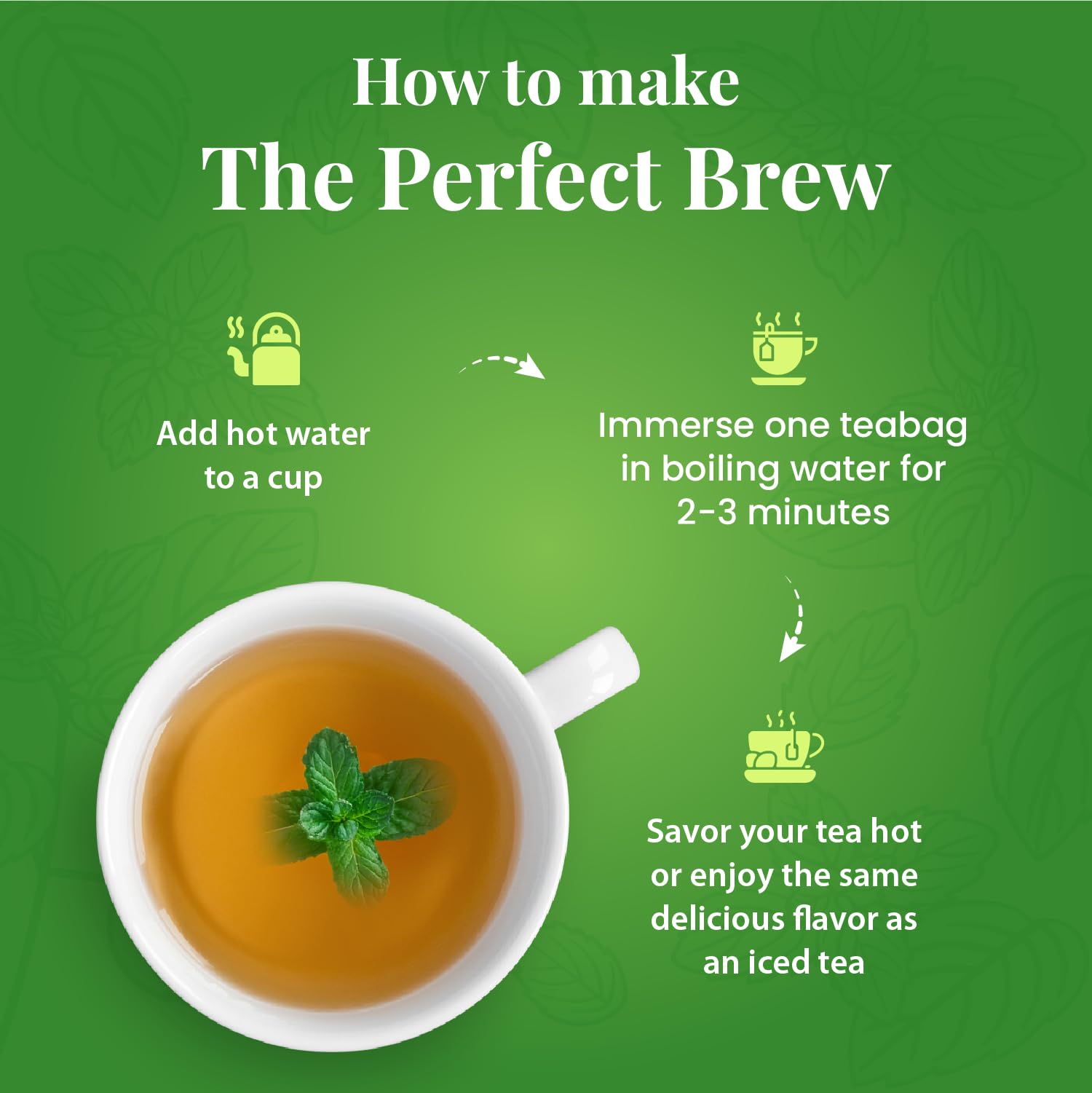 How to make
The Perfect Brew

Add hot water to a cup

Immerse one teabag in boiling water for 2-3 minutes

Savor your tea hot or enjoy the same delicious flavor as an iced tea