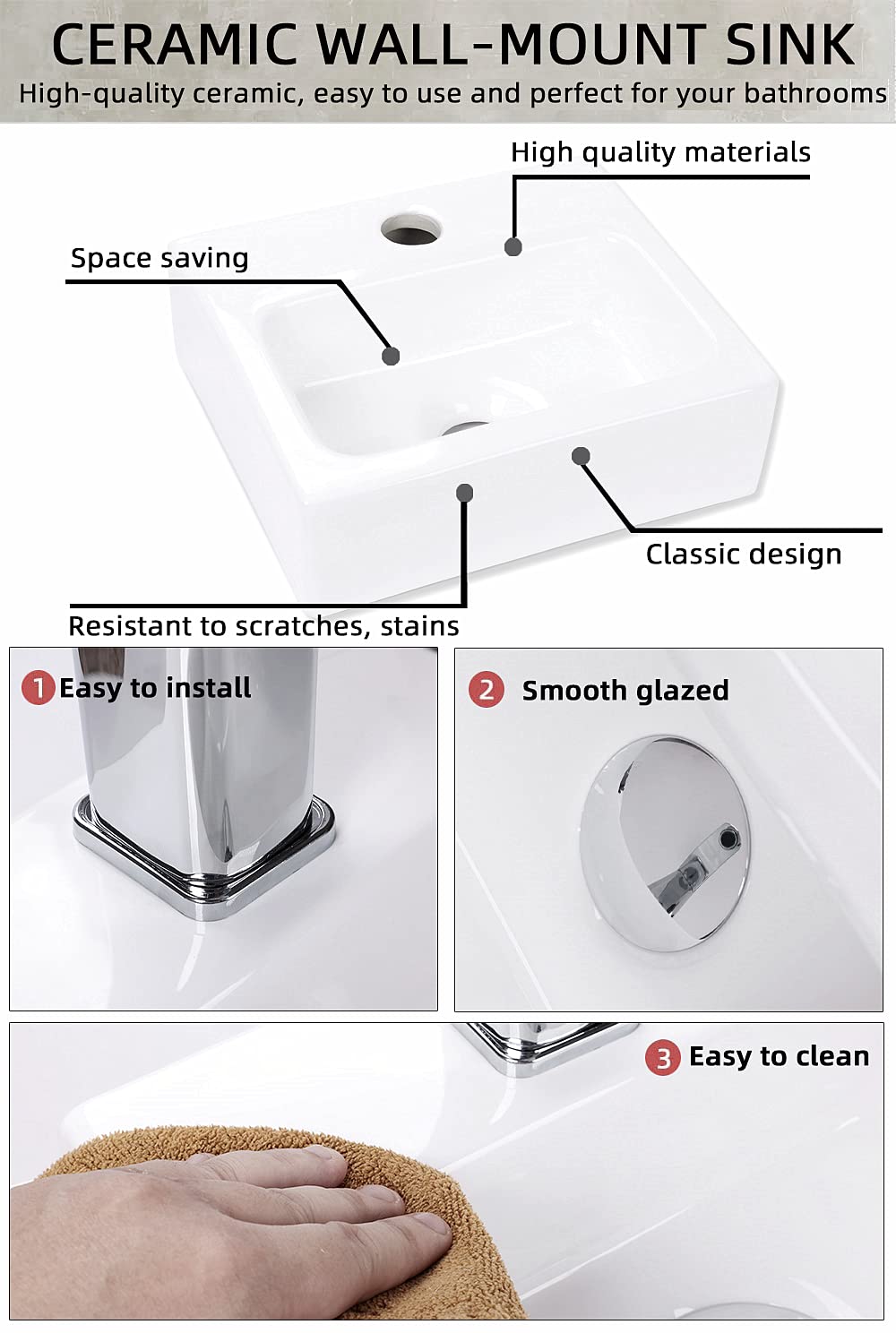 CERAMIC WALL-MOUNT SINK
High-quality ceramic, easy to use and perfect for your bathrooms

High quality materials

Space saving

Classic design

Resistant to scratches, stains

1 Easy to install

2 Smooth glazed

3 Easy to clean