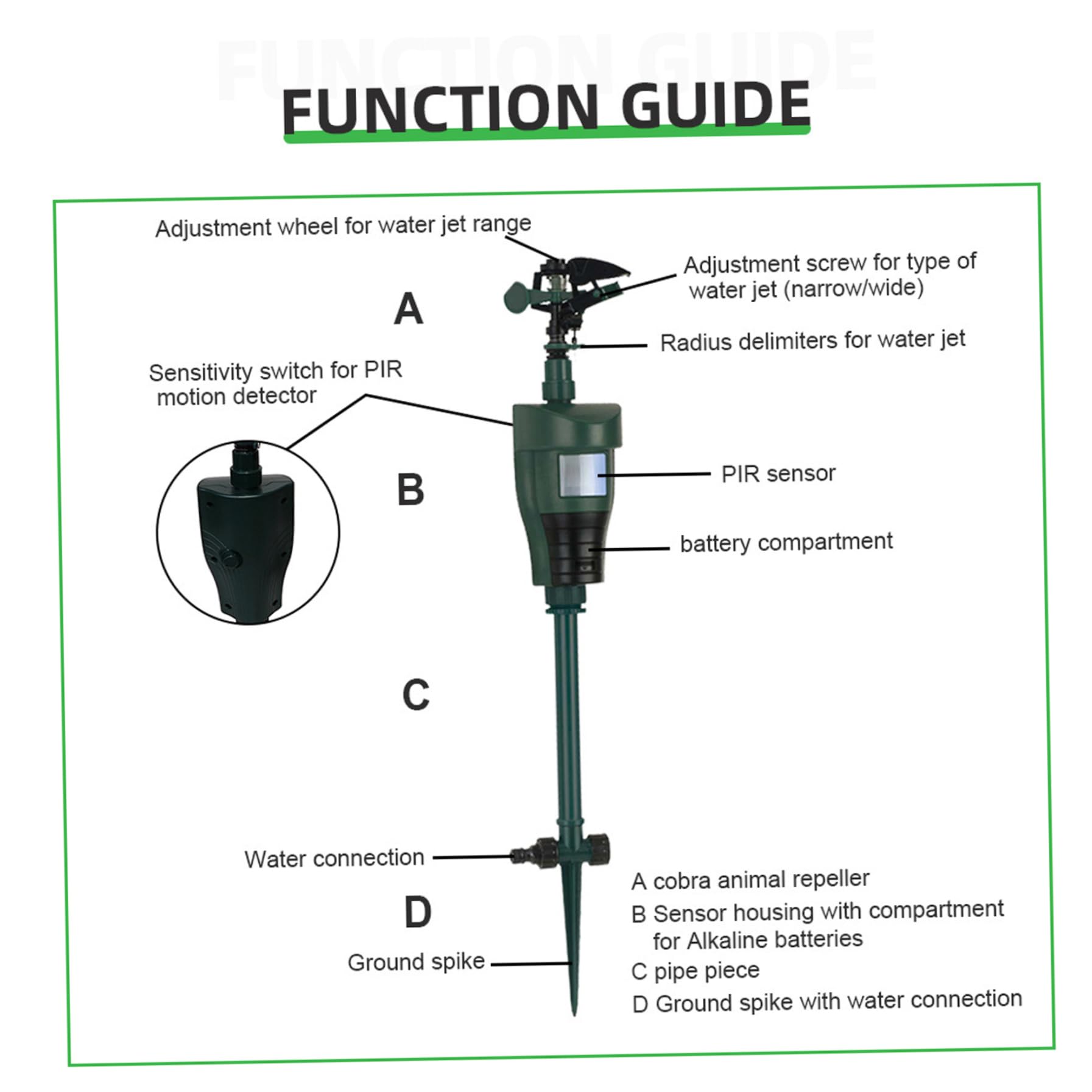 FUNCTION GUIDE

FUNCTION GUIDE

Adjustment wheel for water jet range

Adjustment screw for type of water jet (narrow/wide)

A

Radius delimiters for water jet

Sensitivity switch for PIR motion detector

B

PIR sensor

battery compartment

C

Water connection

D

Ground spike

A cobra animal repeller
B Sensor housing with compartment for Alkaline batteries
C pipe piece
D Ground spike with water connection