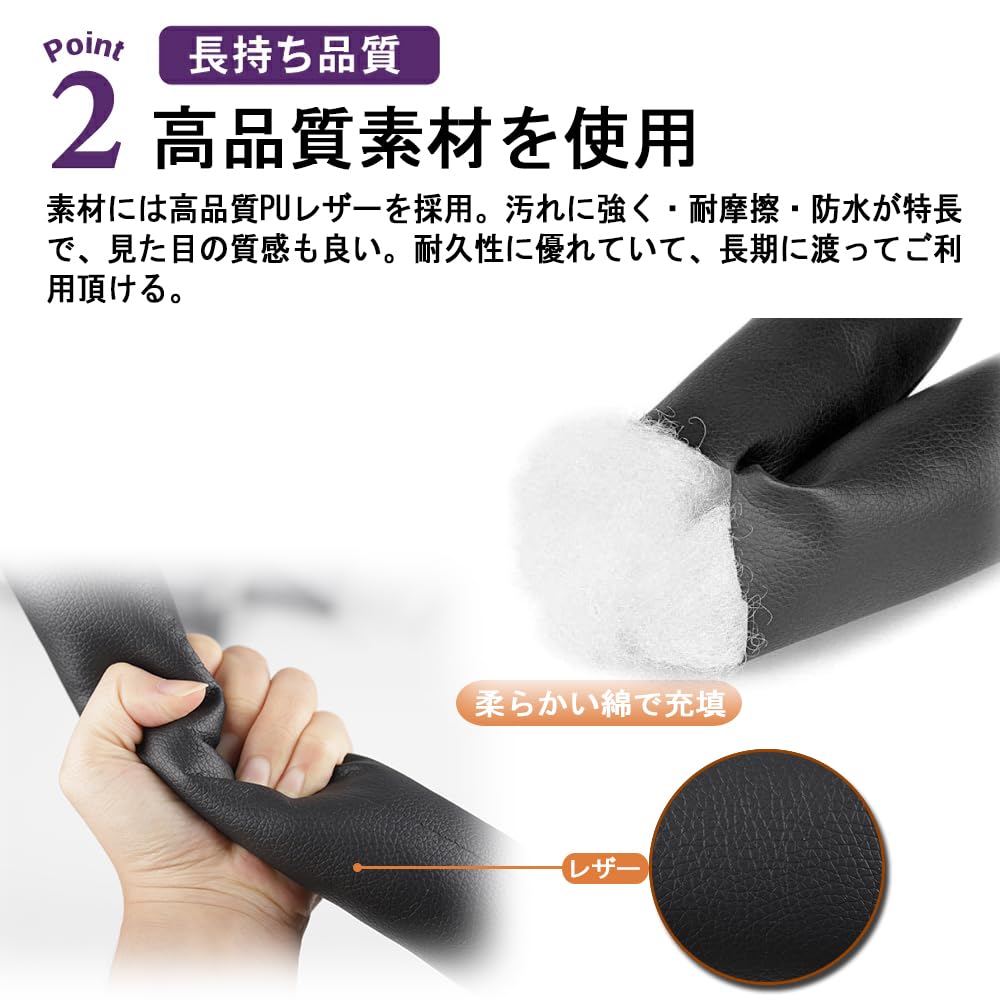 Point 2

長持ち品質

高品質素材を使用

素材には高品質PUレザーを採用。汚れに強く・耐摩擦・防水が特長で、見た目の質感も良い。耐久性に優れていて、長期に渡ってご利用頂ける。

柔らかい綿で充填

レザー