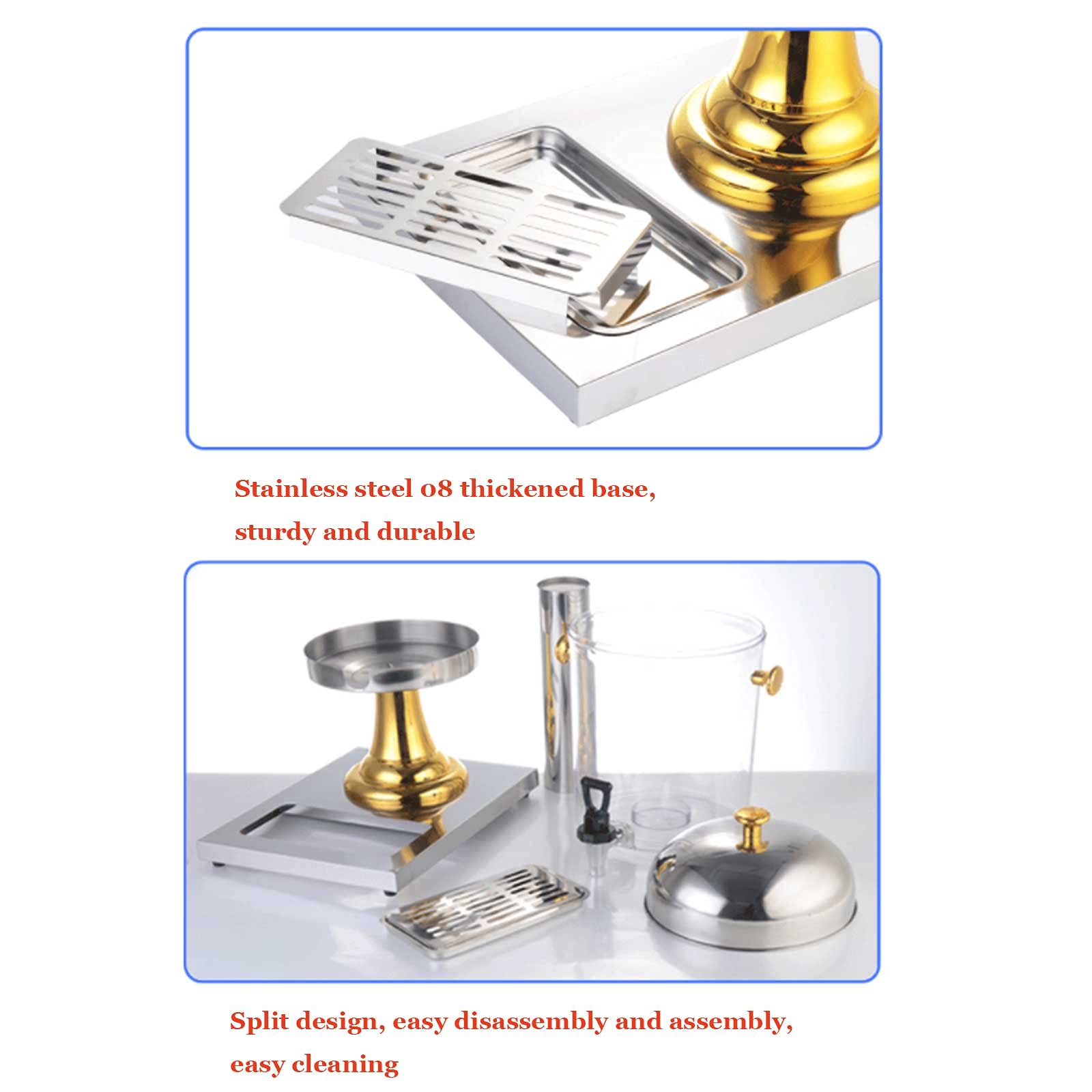 Stainless steel 08 thickened base, sturdy and durable

Split design, easy disassembly and assembly, easy cleaning