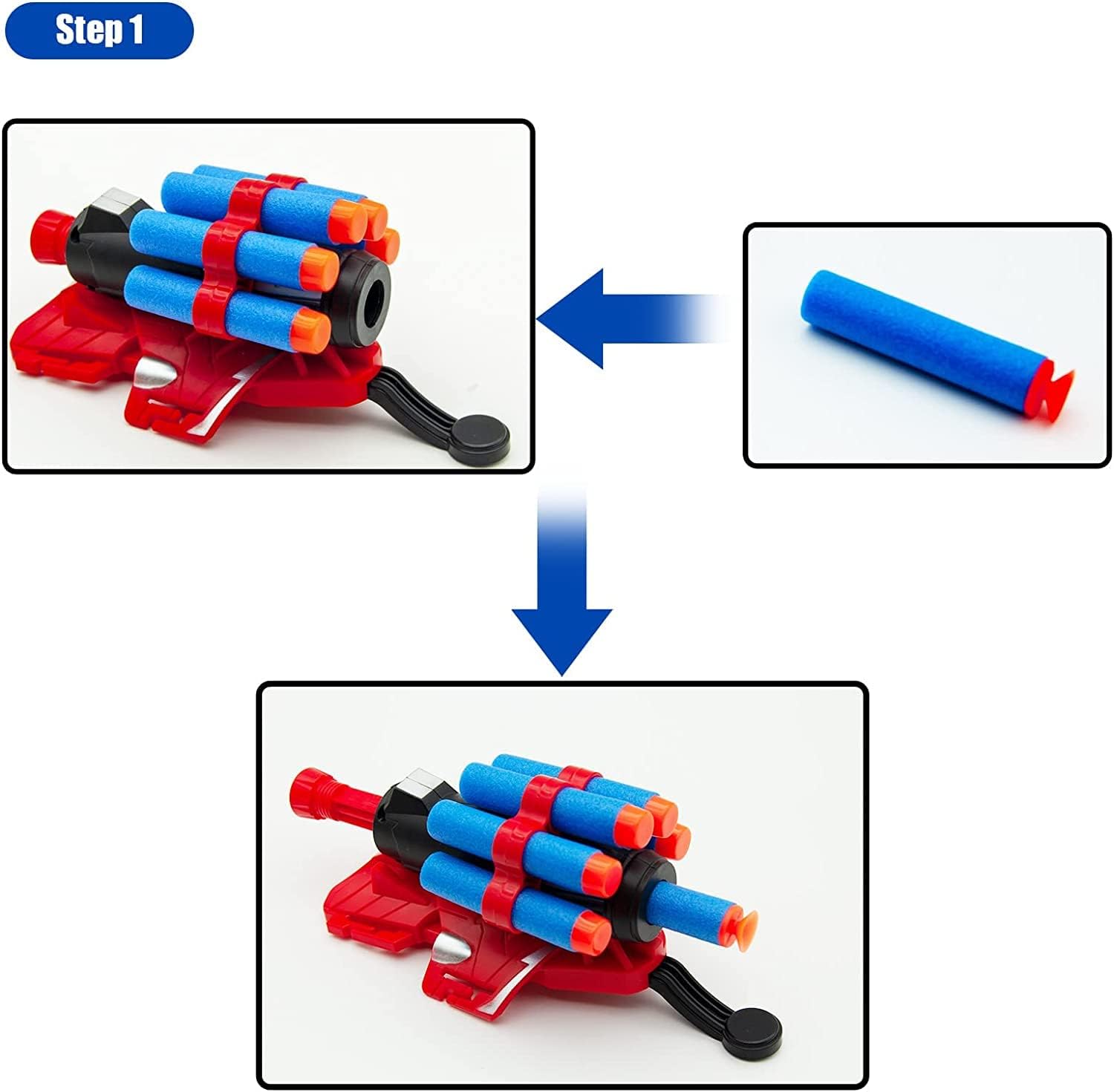 Step 1