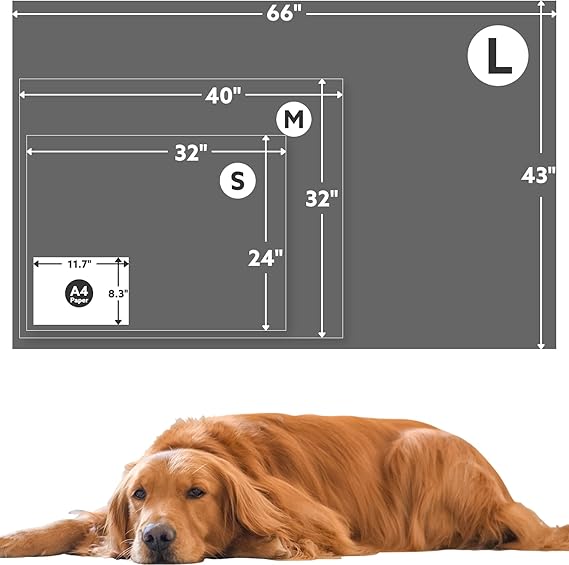 66"
L
40"
M
32"
S
43"
32"
24"
11.7"
A4
Paper
8.3"