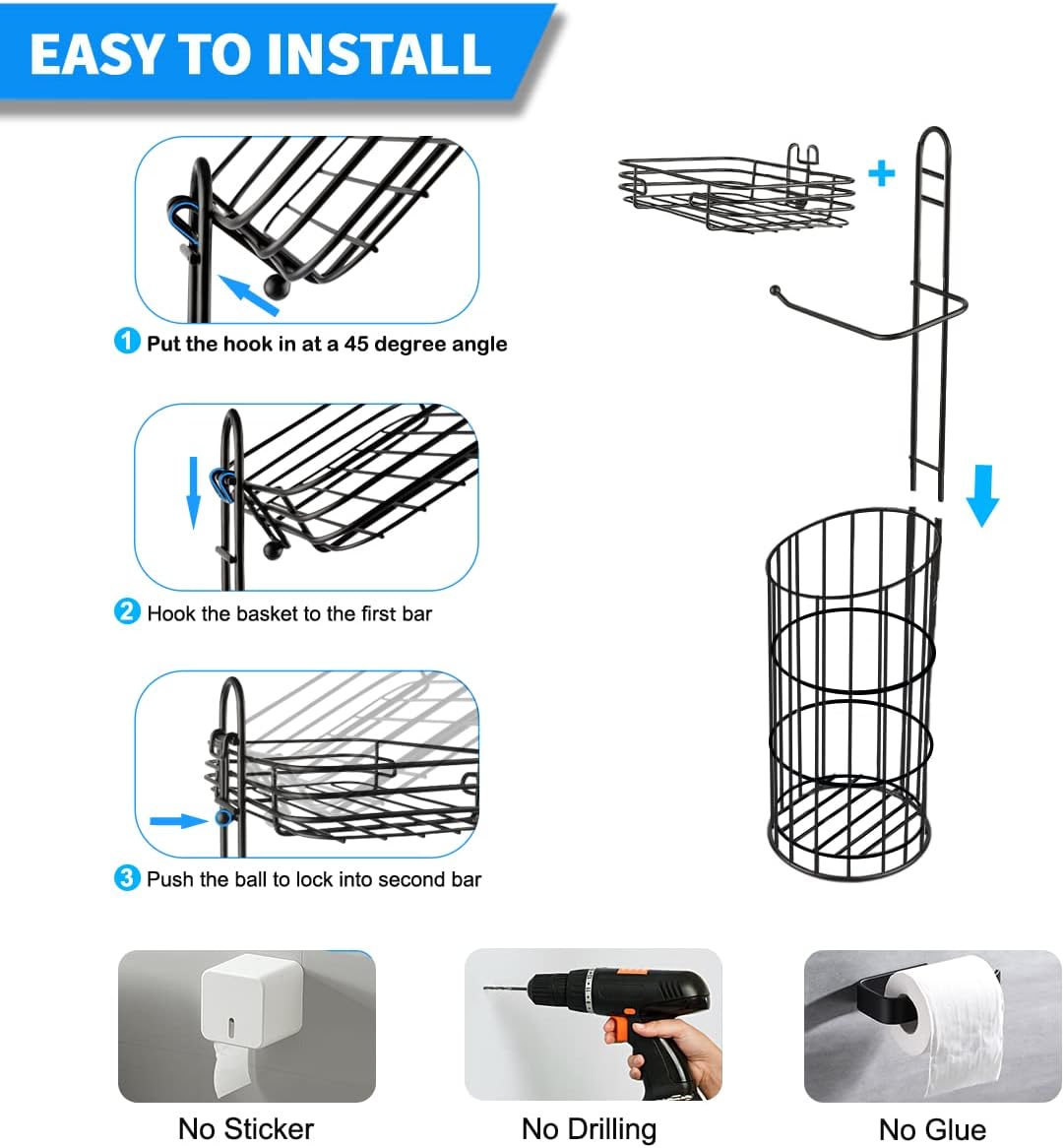 EASY TO INSTALL

1 Put the hook in at a 45 degree angle

2 Hook the basket to the first bar

3 Push the ball to lock into second bar

+

No Sticker

No Drilling

No Glue