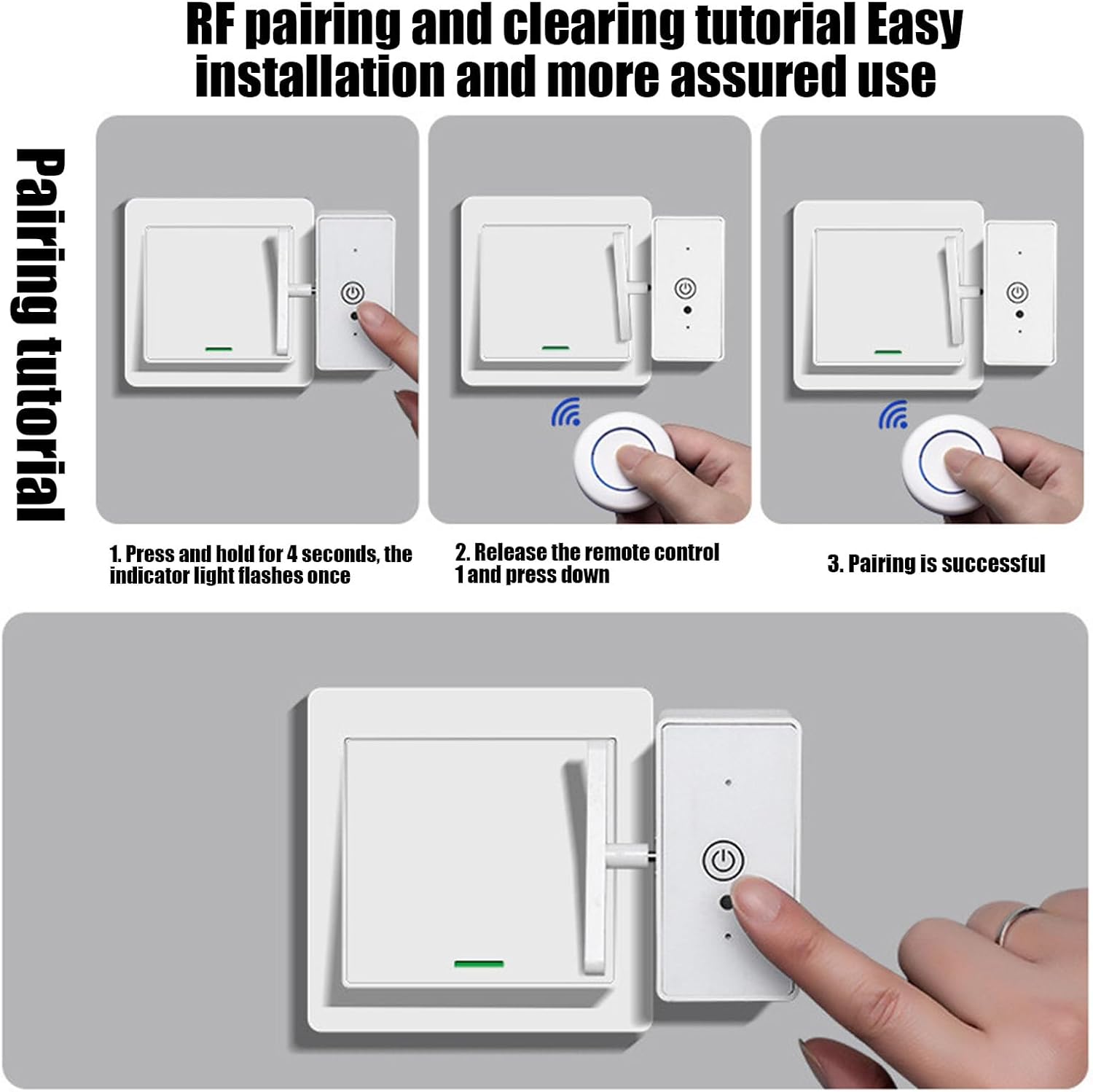 RF pairing and clearing tutorial Easy installation and more assured use

Pairing tutorial

1. Press and hold for 4 seconds, the indicator light flashes once

2. Release the remote control 1 and press down

3. Pairing is successful