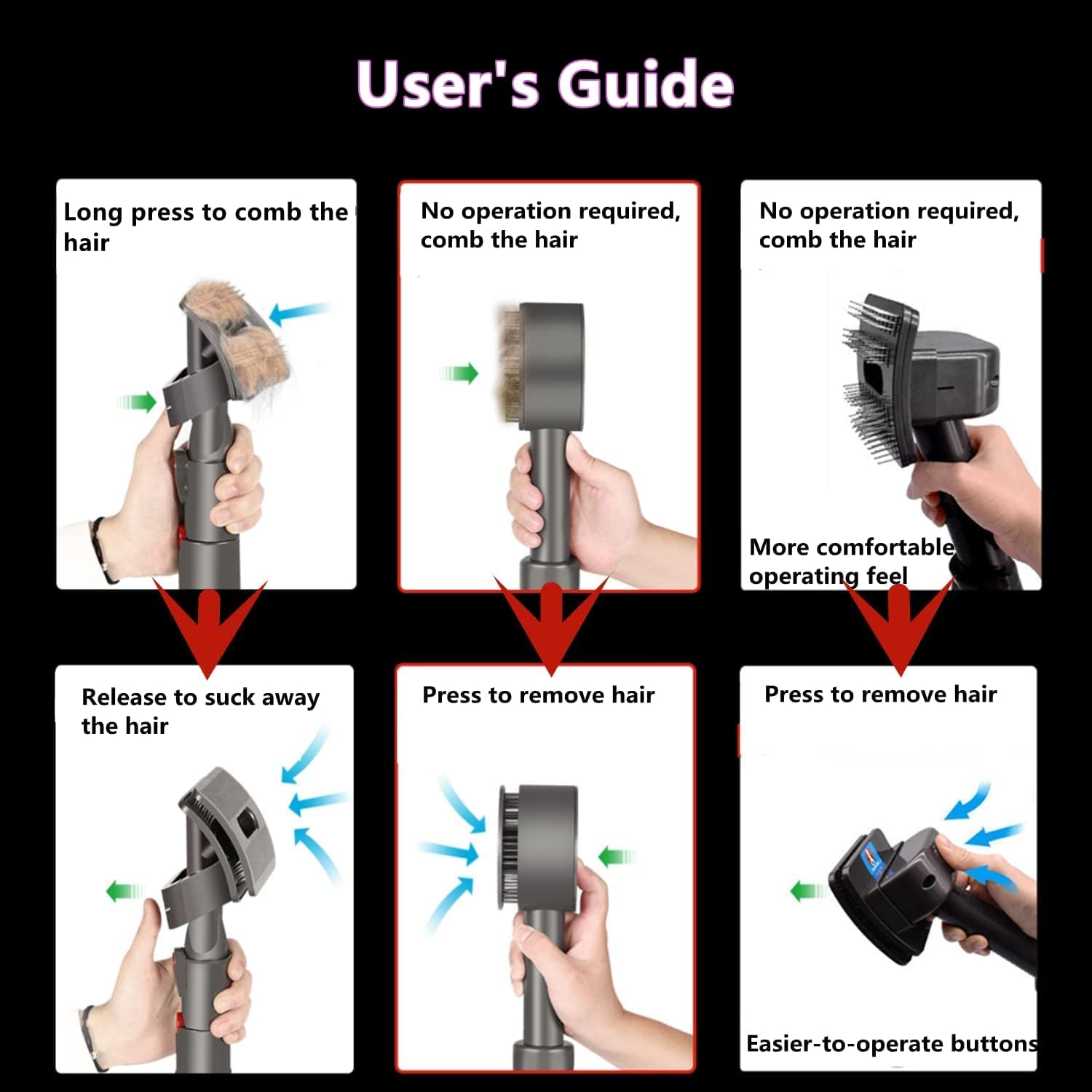 User's Guide

Long press to comb the hair

No operation required, comb the hair

No operation required, comb the hair

More comfortable operating feel

Release to suck away the hair

Press to remove hair

Press to remove hair

Easier-to-operate buttons