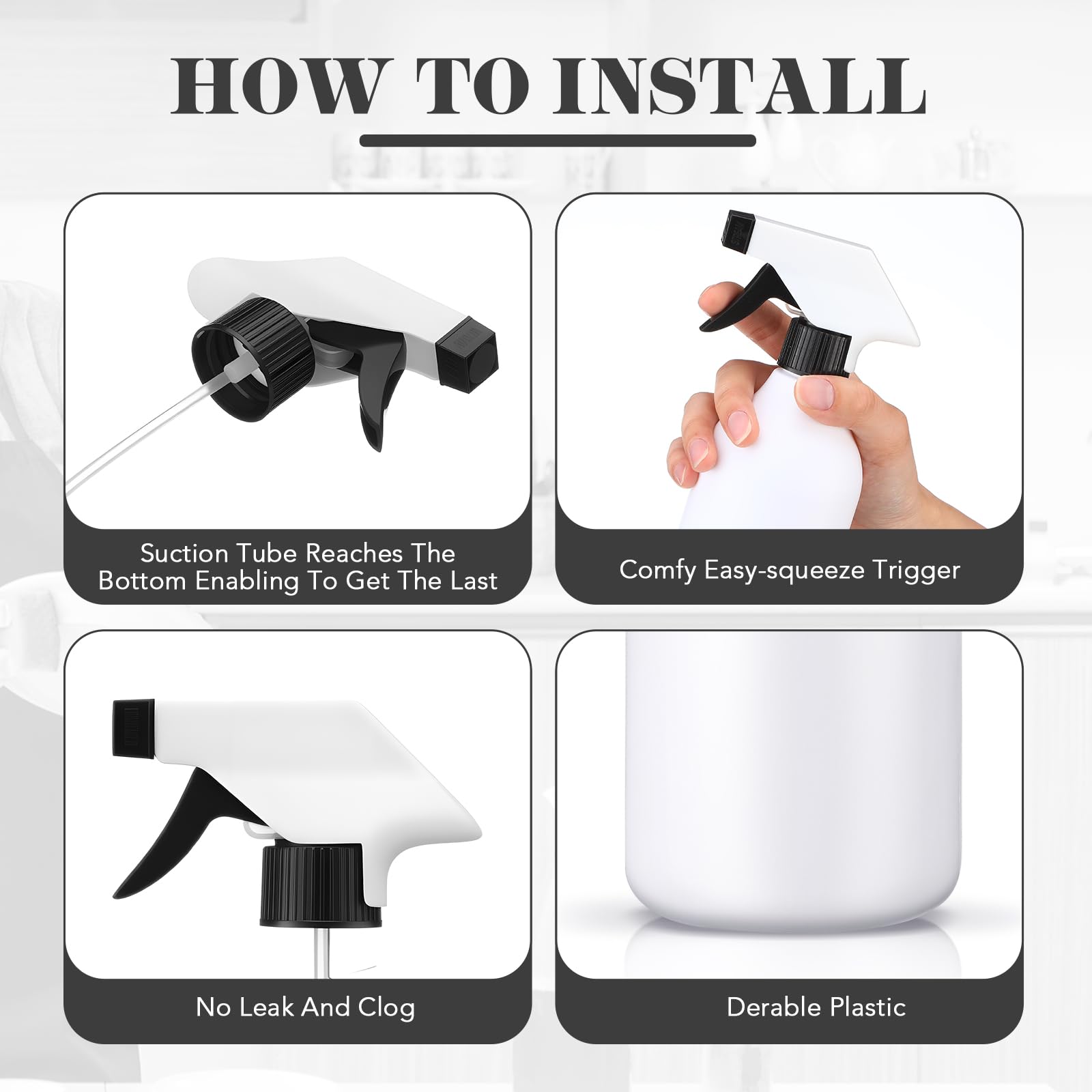 HOW TO INSTALL

Suction Tube Reaches The Bottom Enabling To Get The Last

Comfy Easy-squeeze Trigger

No Leak And Clog

Derable Plastic