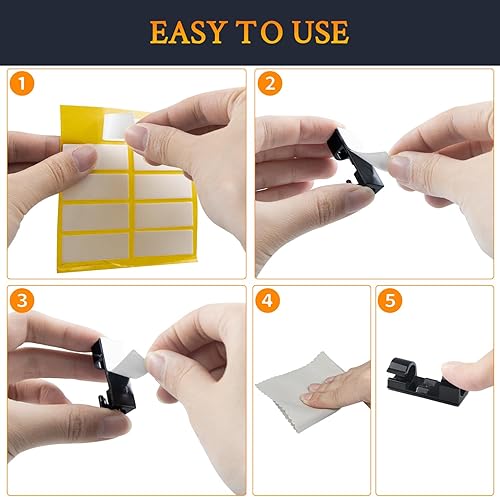 EASY TO USE

1

2

3

4

5