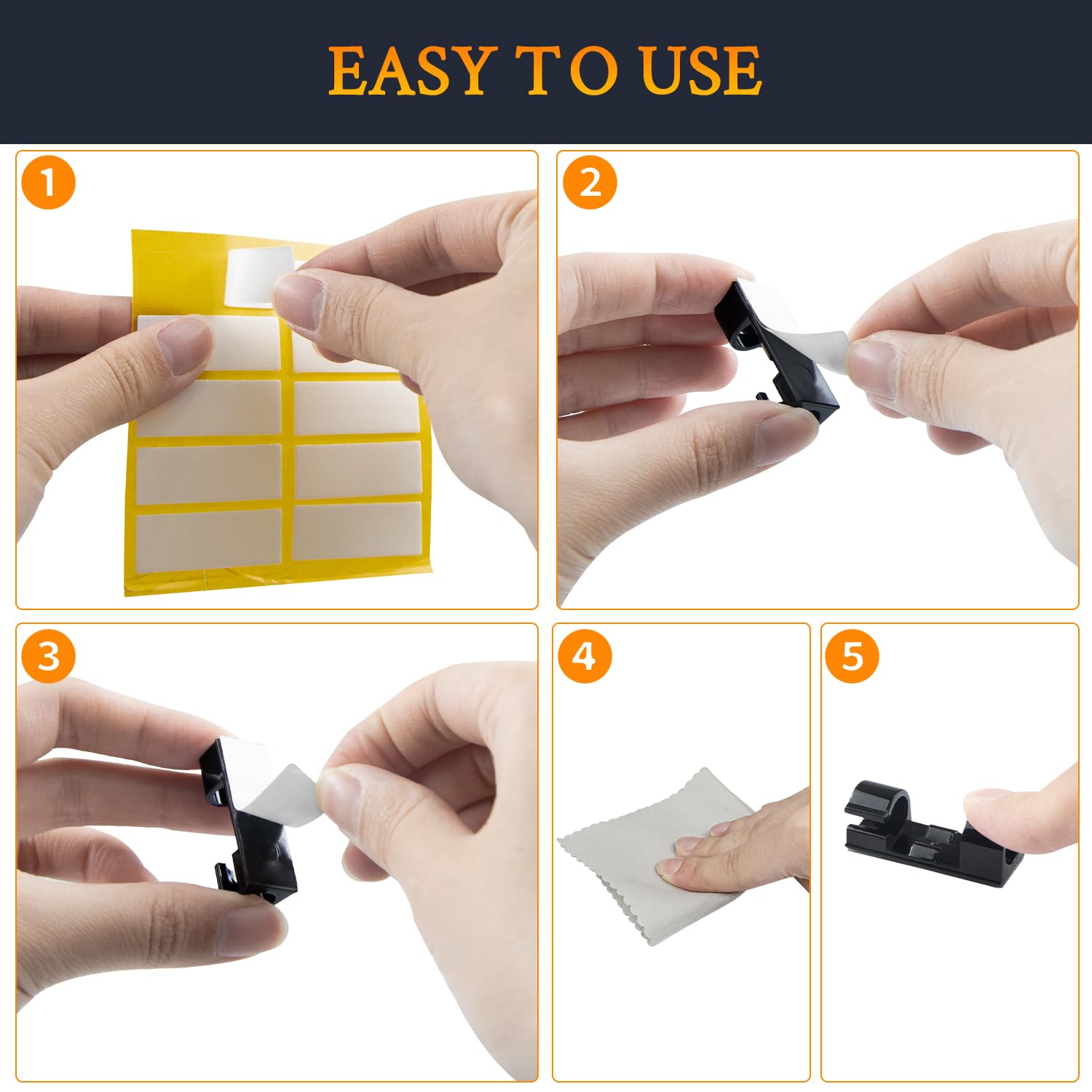 EASY TO USE

1

2

3

4

5